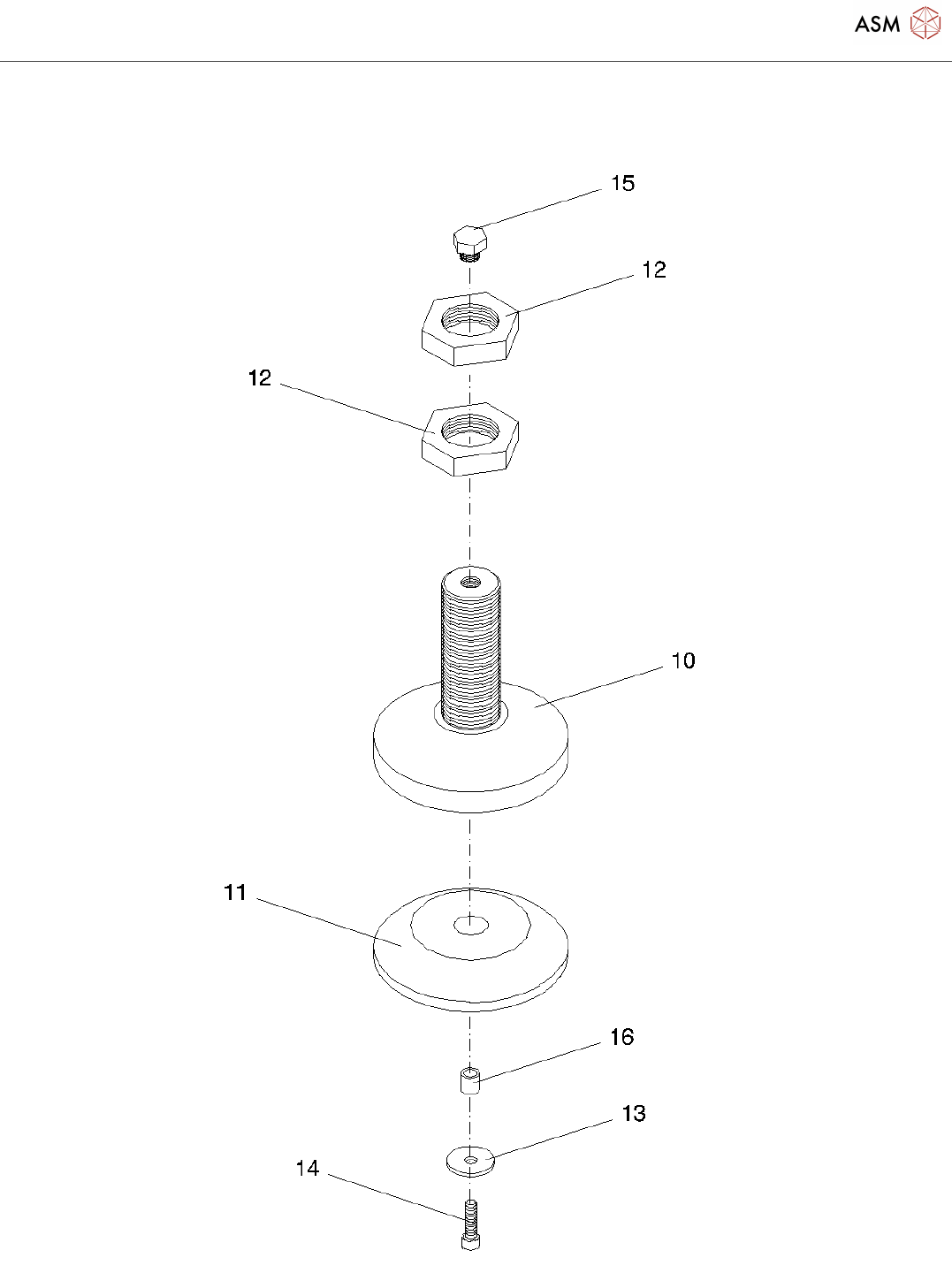 ASM

15

12

12

10

11

16

13

14