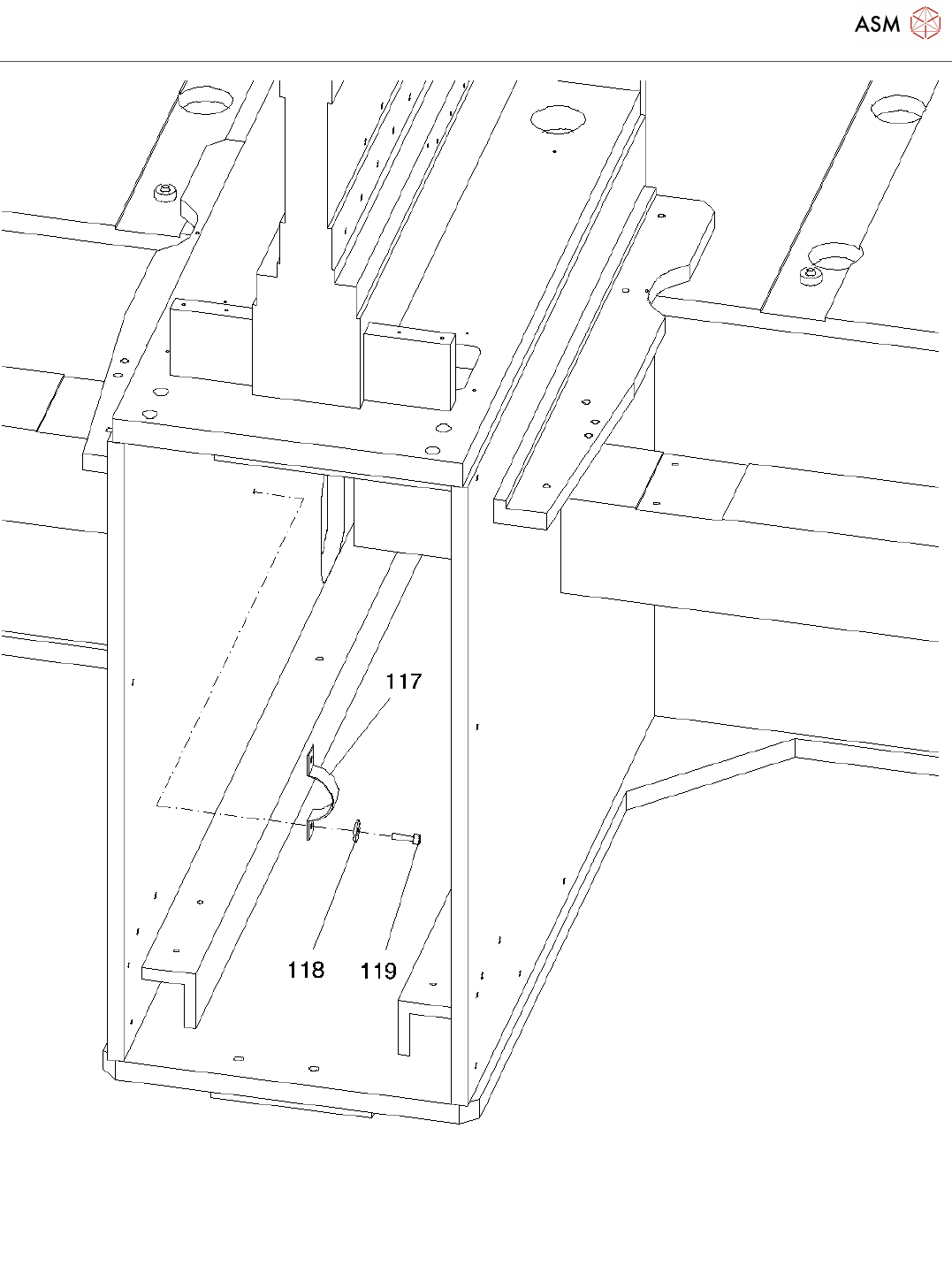 ASM

117

118

119