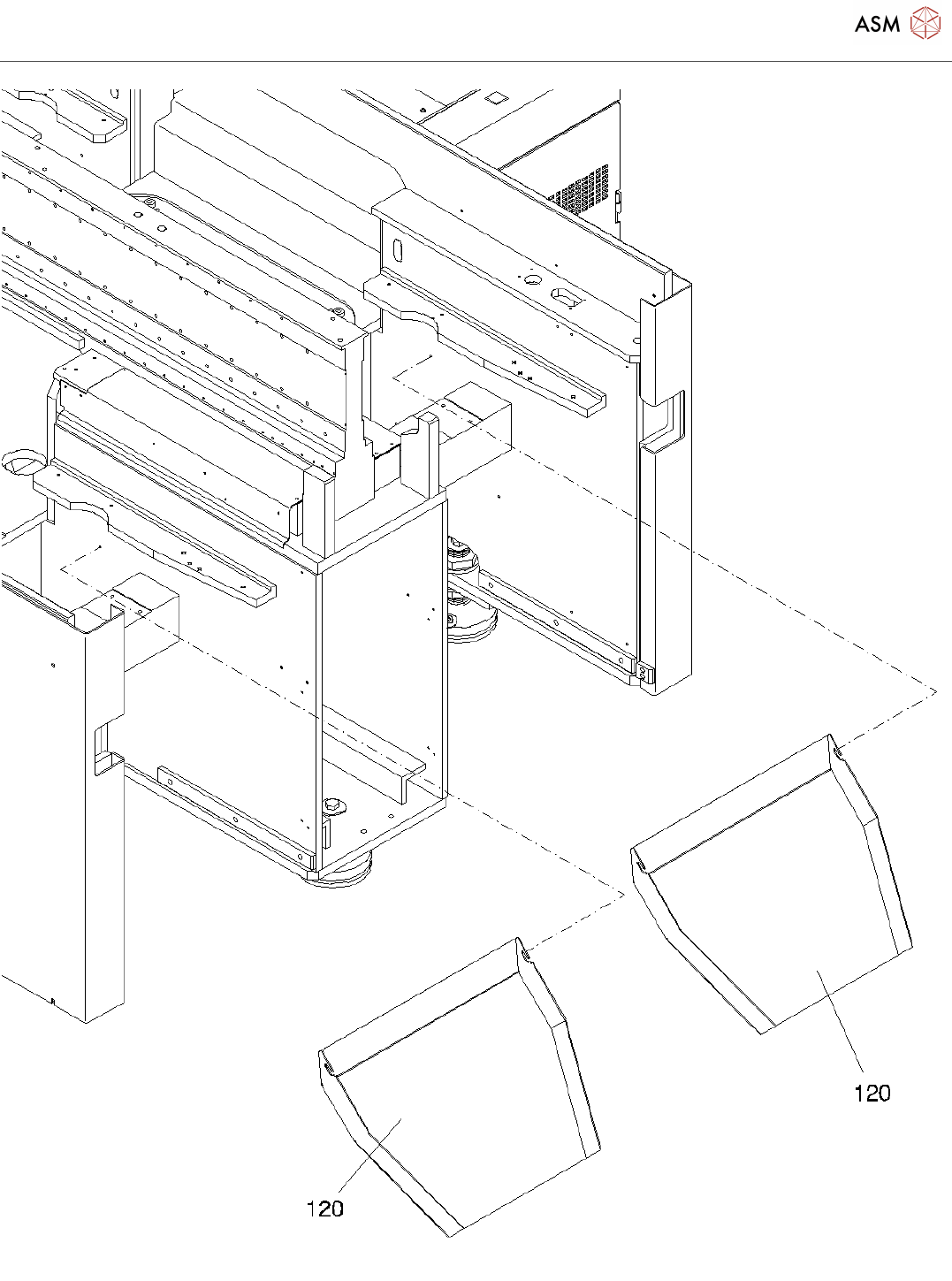 ASM

120

120