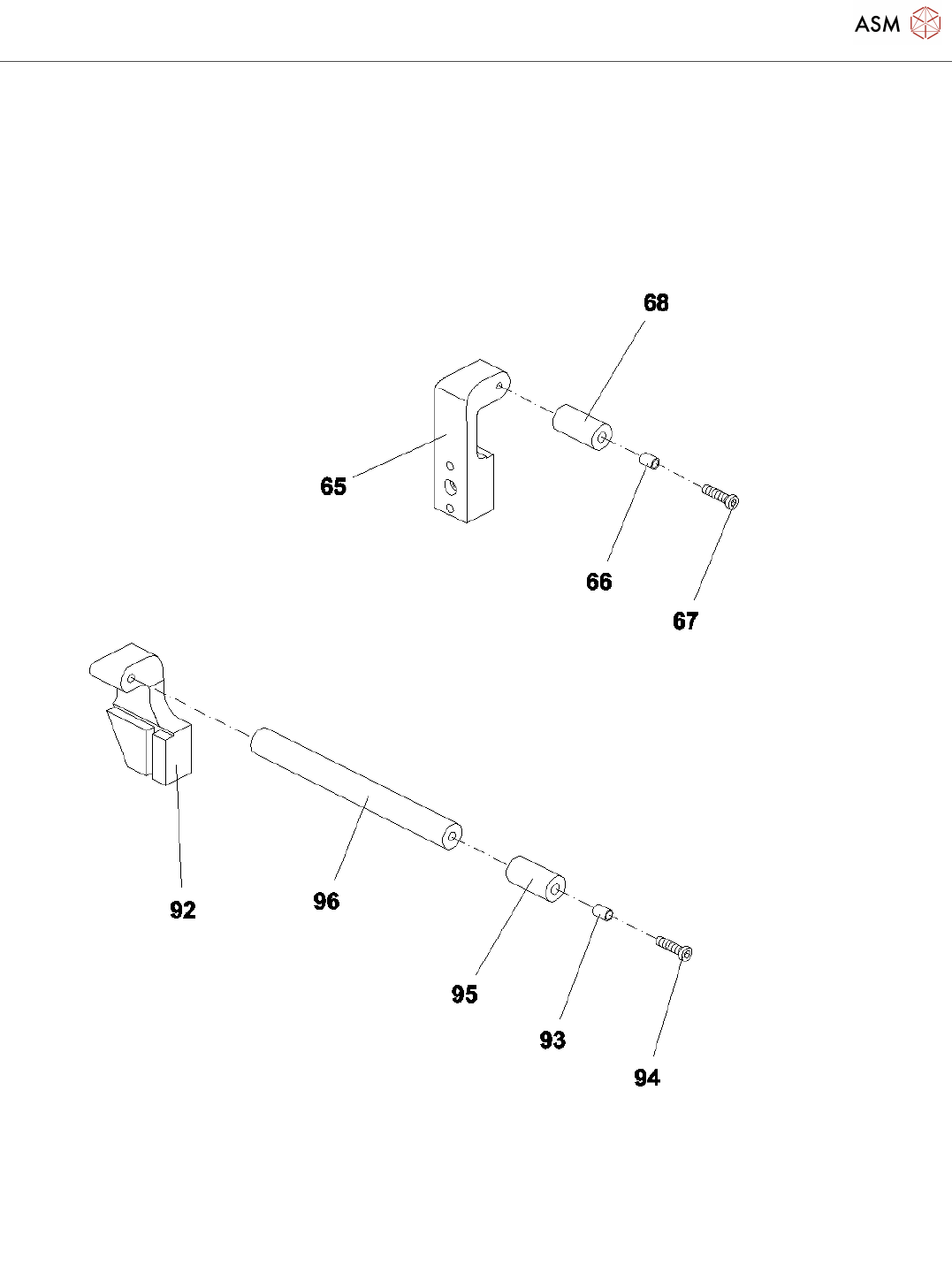 ASM

68

65

66

67

92

96

95

93

94