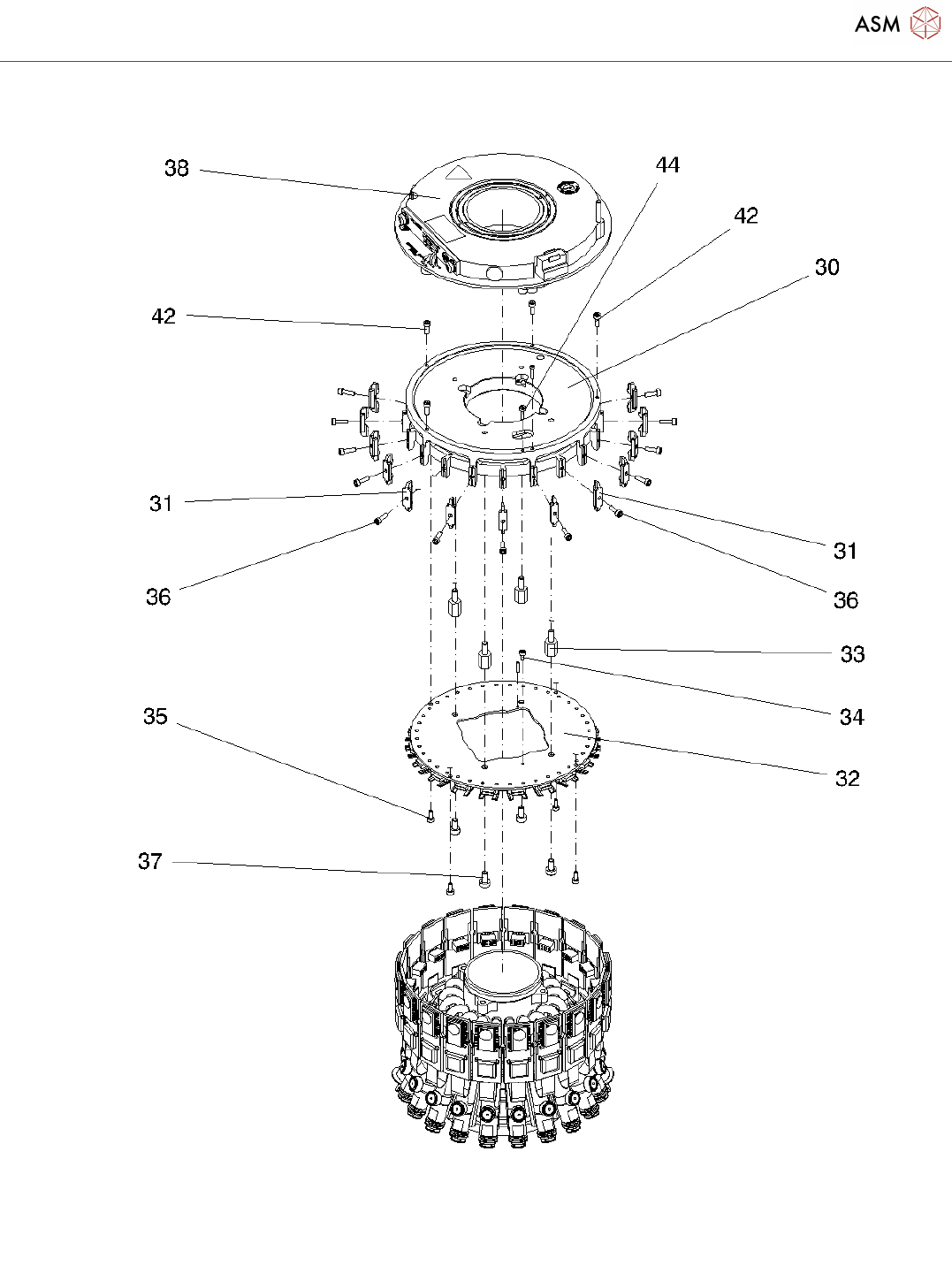 ASM

38
44
42
30
42
31
31
36
36
33
34
35
32
37