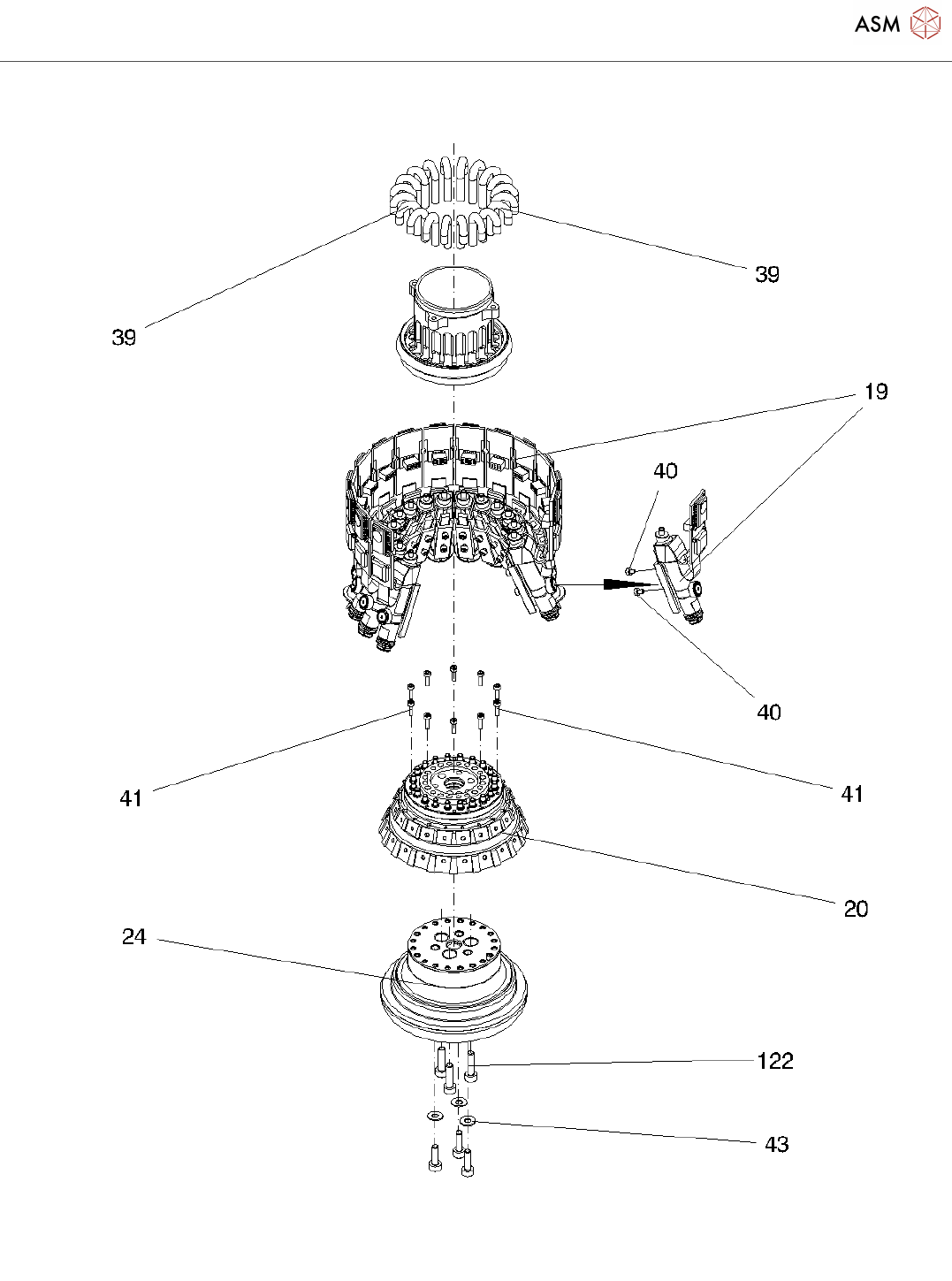 ASM

39

39

19

40

40

41

41

20

24

122

43