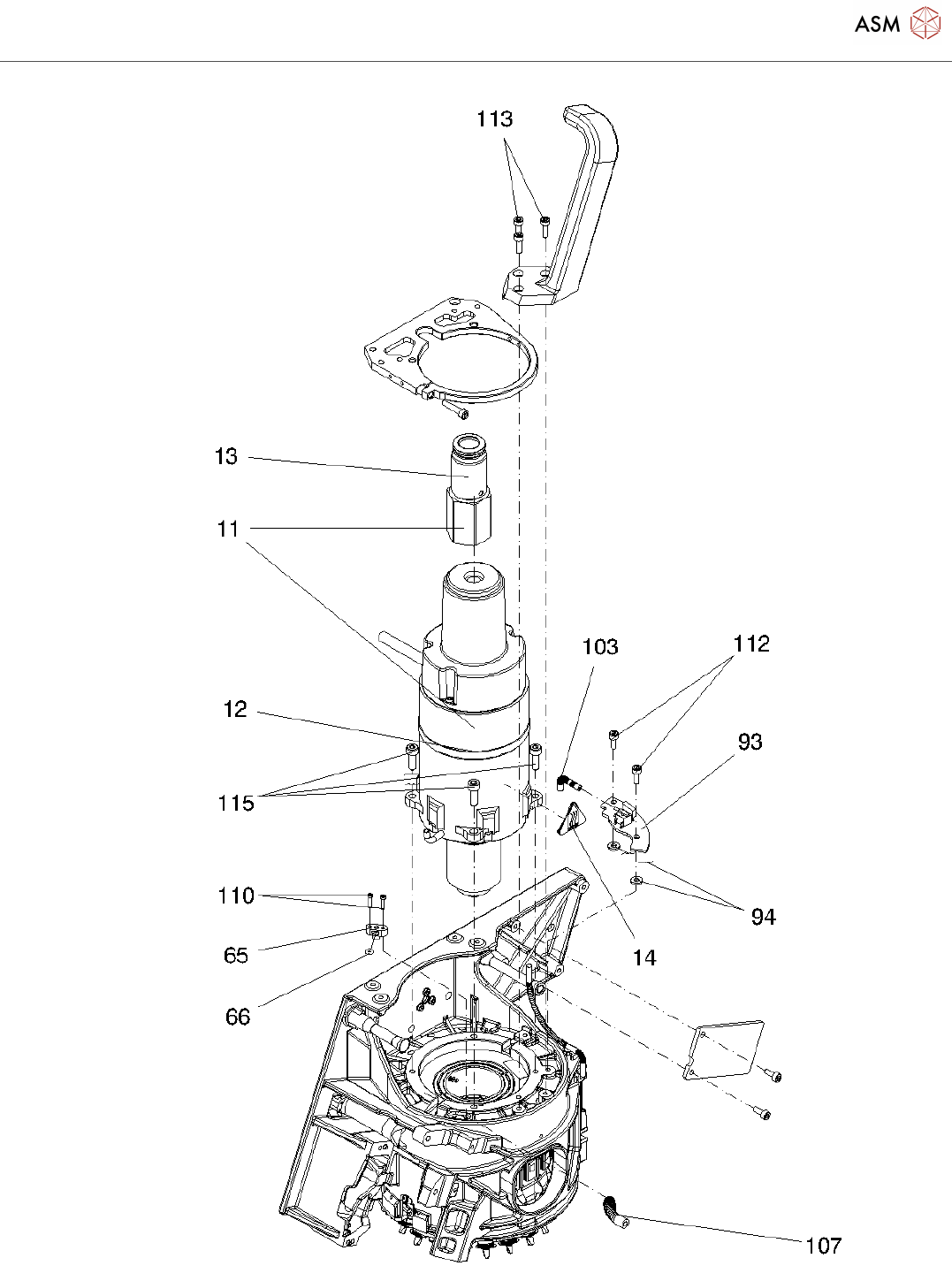 ASM

113

13

11

103

112

12

93

115

110

94

65

14

66

107