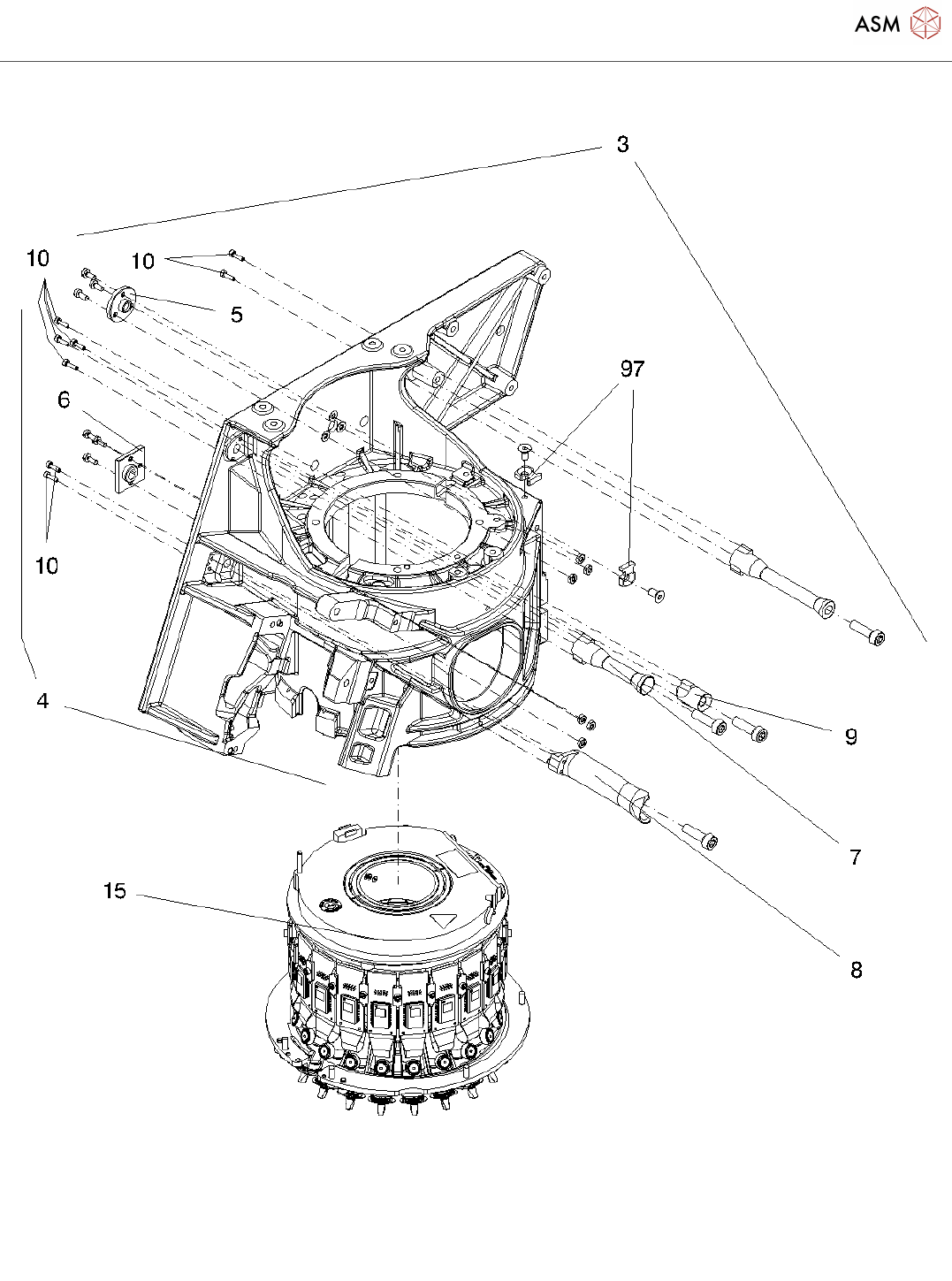 ASM

3

10

10

5

97

6

10

4

9

7

15

8