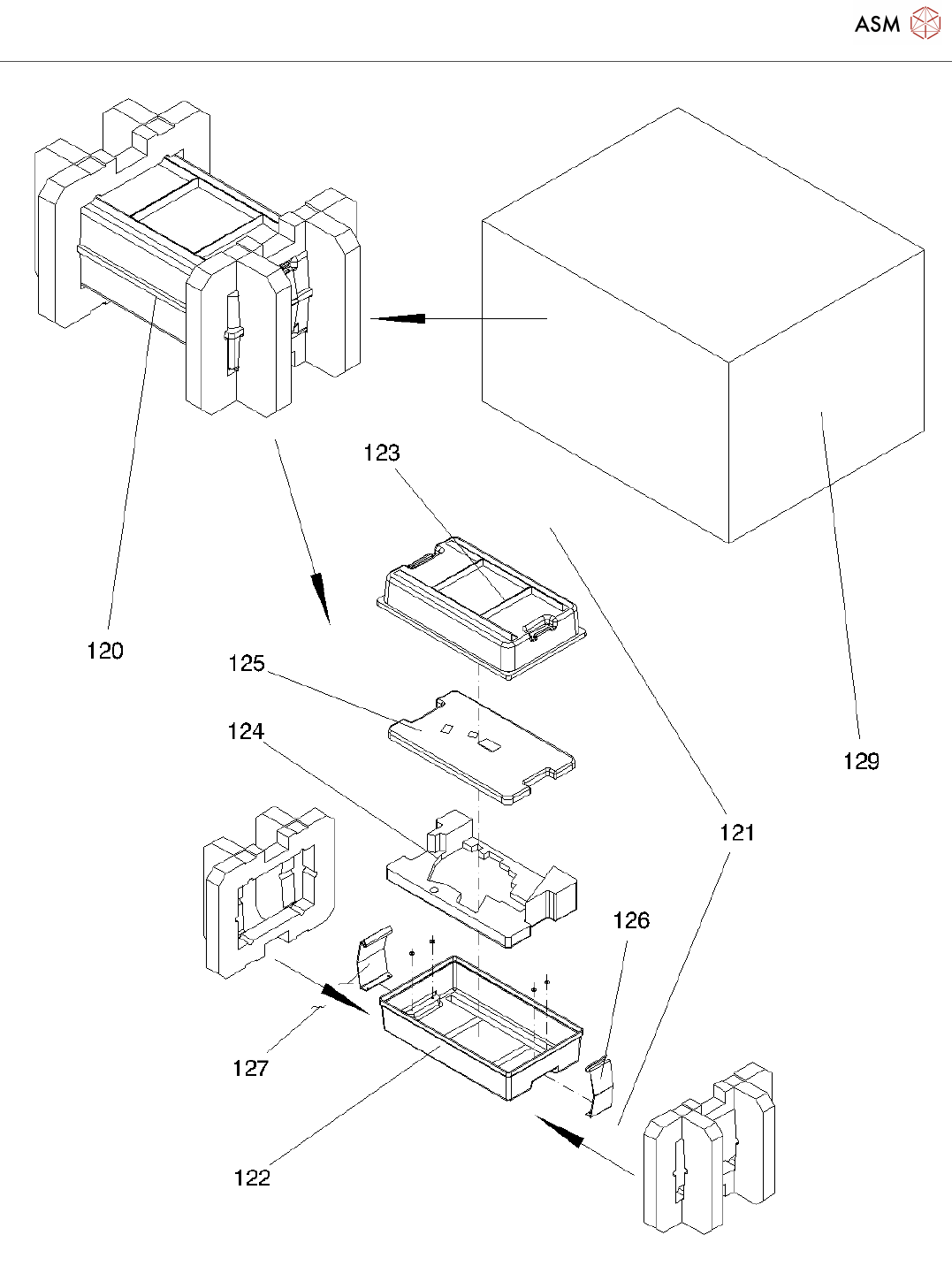 ASM

123

120

125

124

129

121

126

127

122