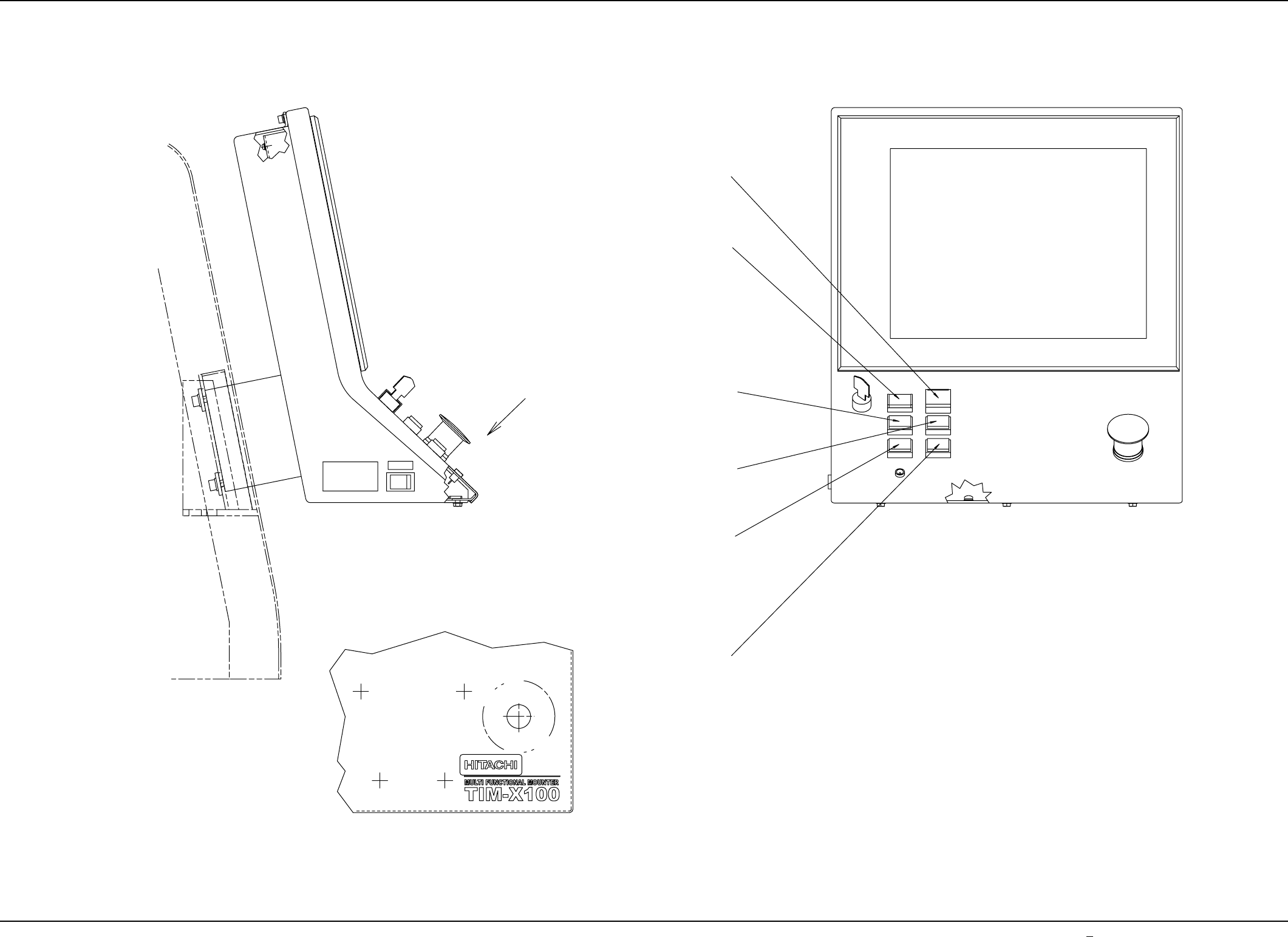 HITACHI
MULTI FUNCTIONAL MOUNTER
TIM-X100