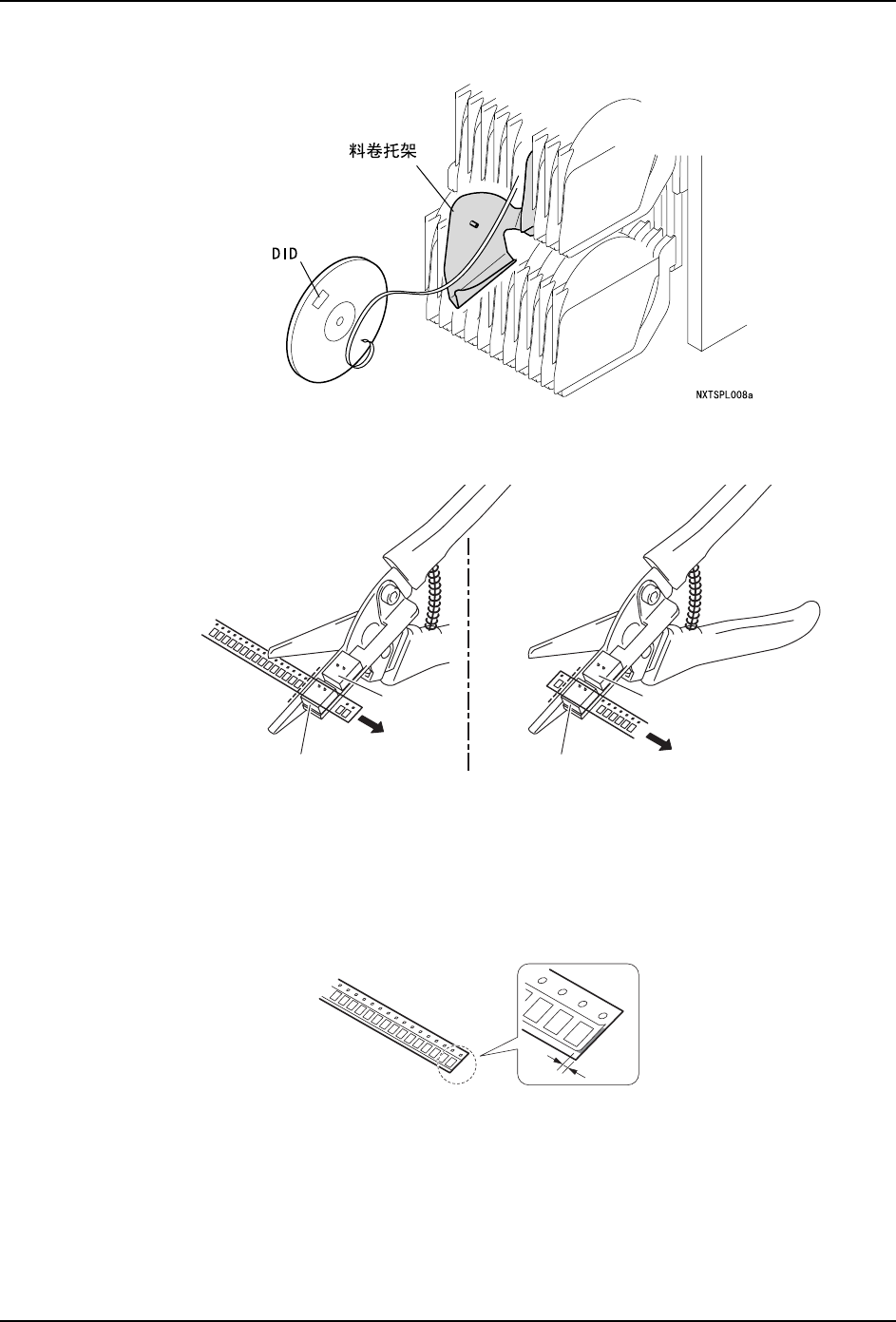 料卷托架

DID

NXTSPL008a