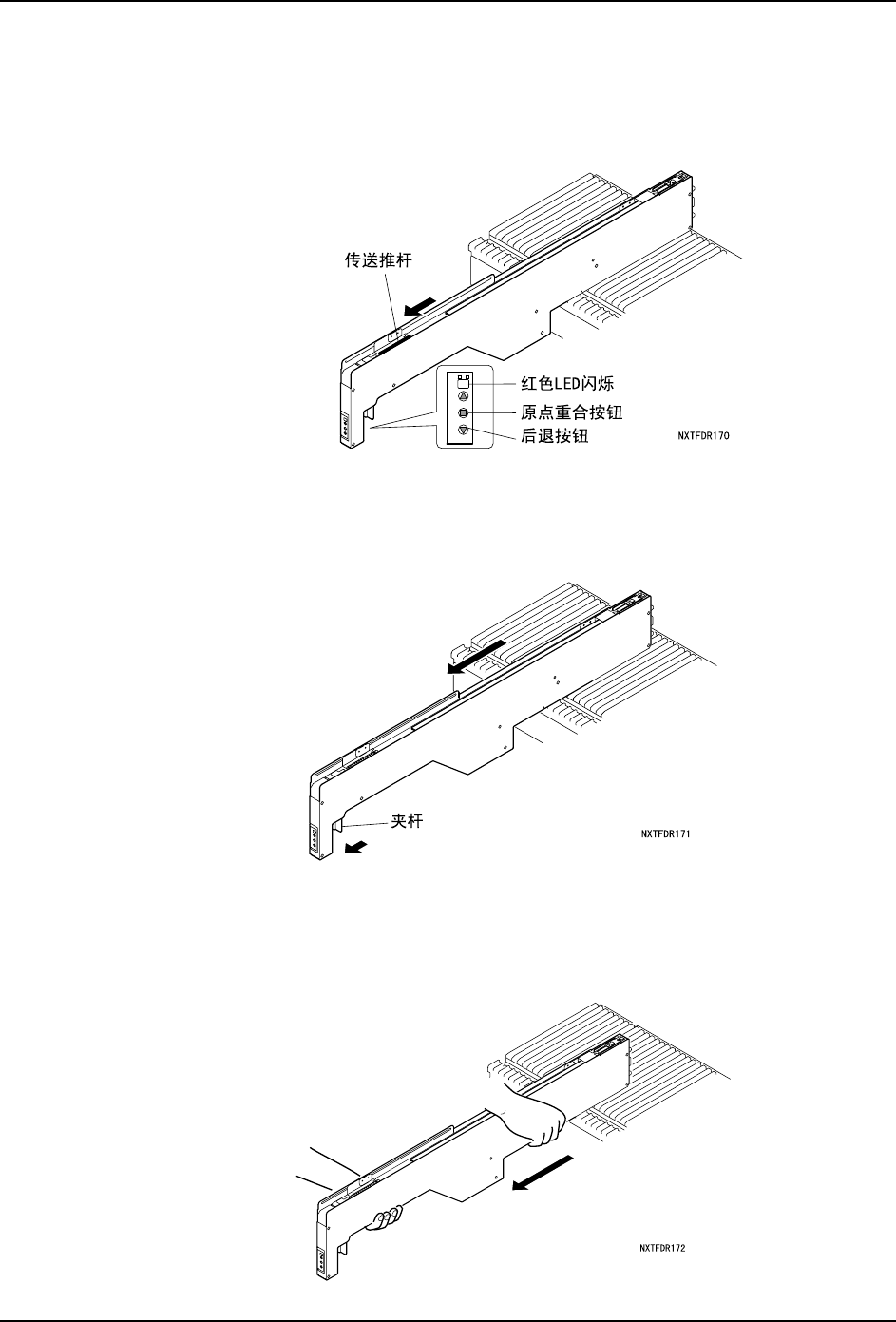 传送推杆

红色LED闪烁

原点重合按钮

后退按钮

NXTFDR170

夹杆

NXTFDR171

NXTFDR172