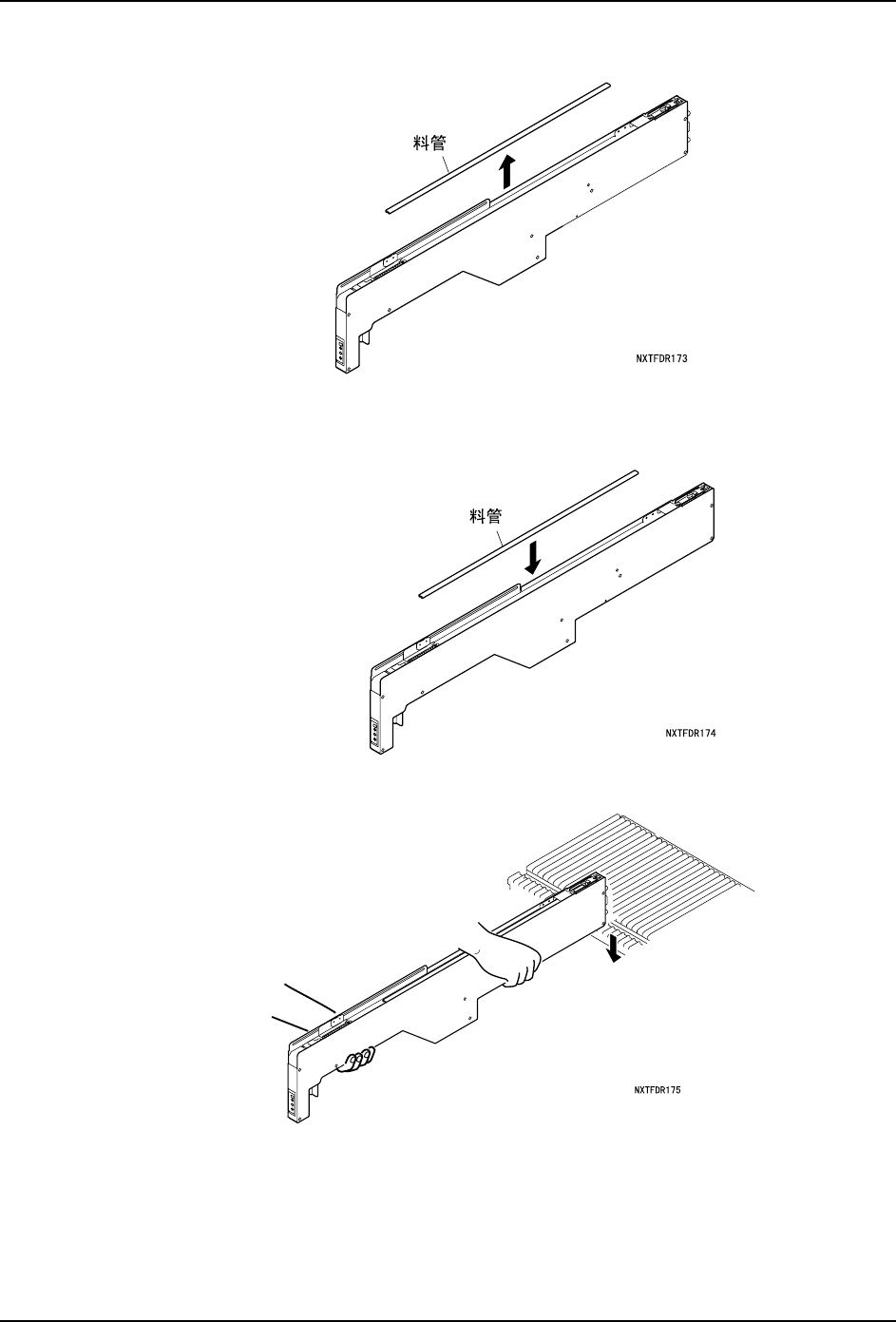 料管

NXTFDR173

料管

NXTFDR174

NXTFDR175