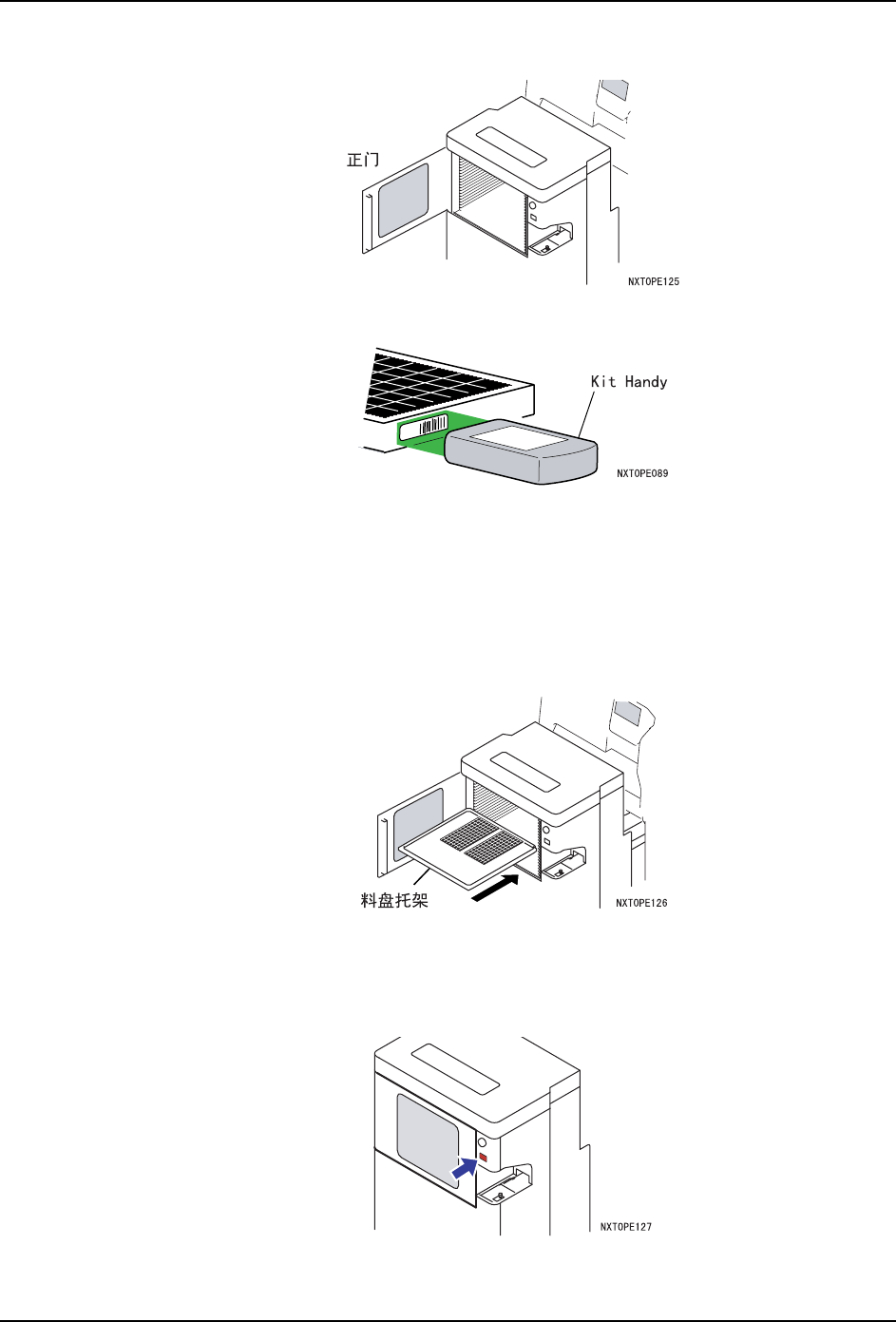 正门

NXTOPE125

Kit Handy

NXTOPE089

料盘托架

NXTOPE126

NXTOPE127