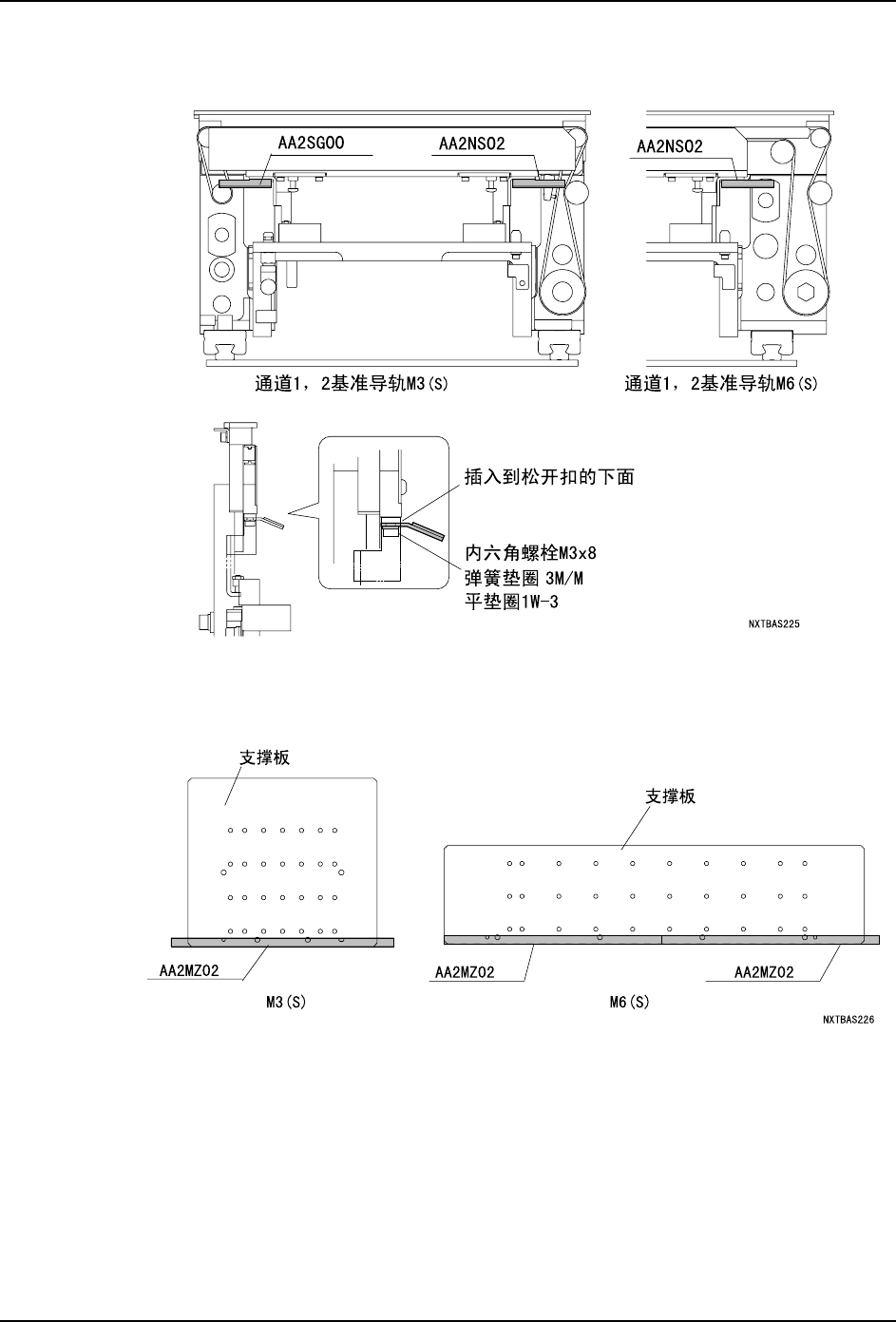 AA2SG00

AA2NS02

AA2NS02

通道1，2基准导轨M3(S)

通道1，2基准导轨M6(S)

插入到松开扣的下面

内六角螺栓M3x8
弹簧垫圈 3M/M
平垫圈1W-3

NXTBAS225

支撑板

支撑板

AA2MZ02

AA2MZ02

AA2MZ02

M3(S)

M6(S)

NXTBAS226