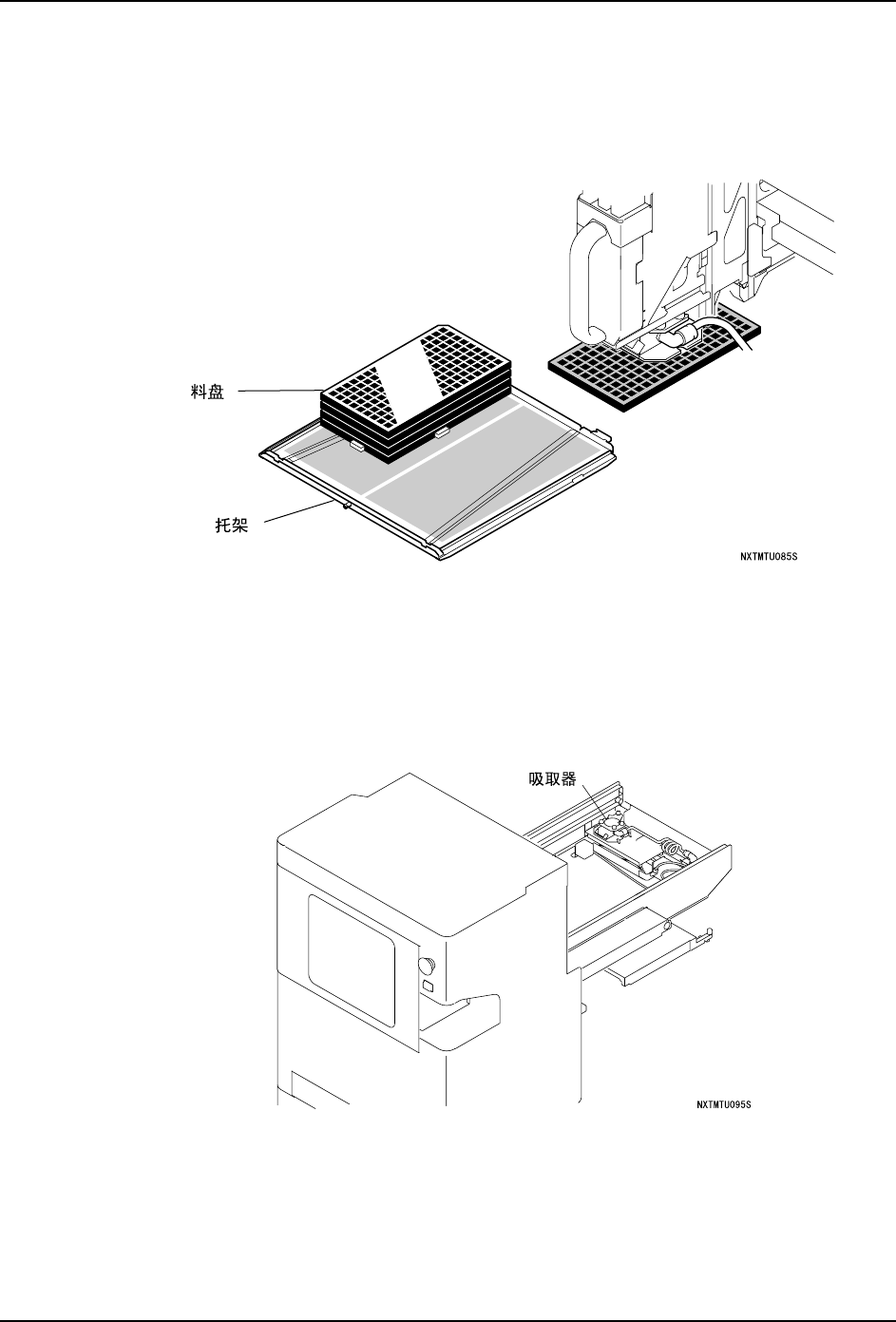 料盘

托架

NXTMTU085S

吸取器

NXTMTU095S