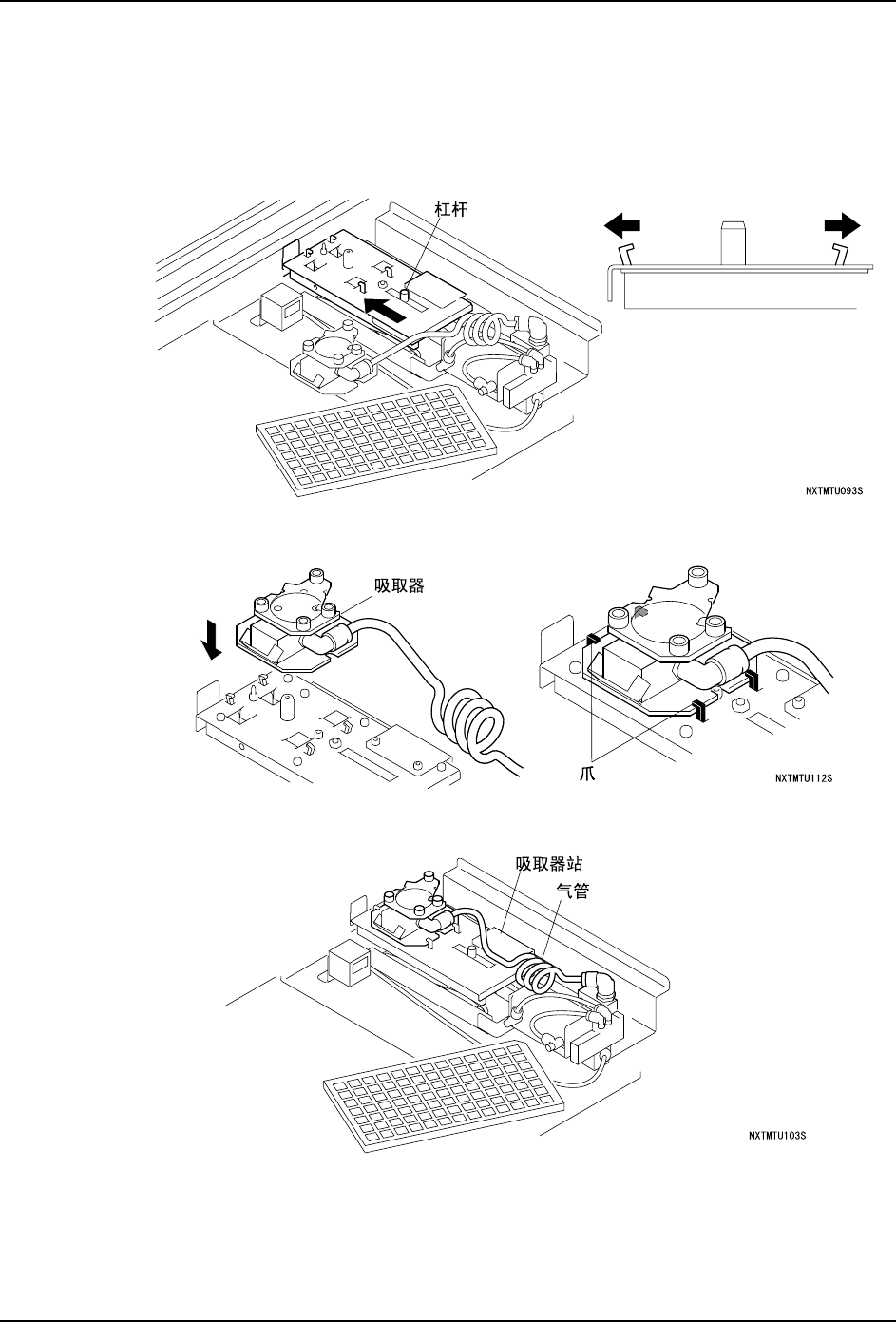 杠杆

NXTMTU093S

吸取器

爪

NXTMTU112S

吸取器站

气管

NXTMTU103S