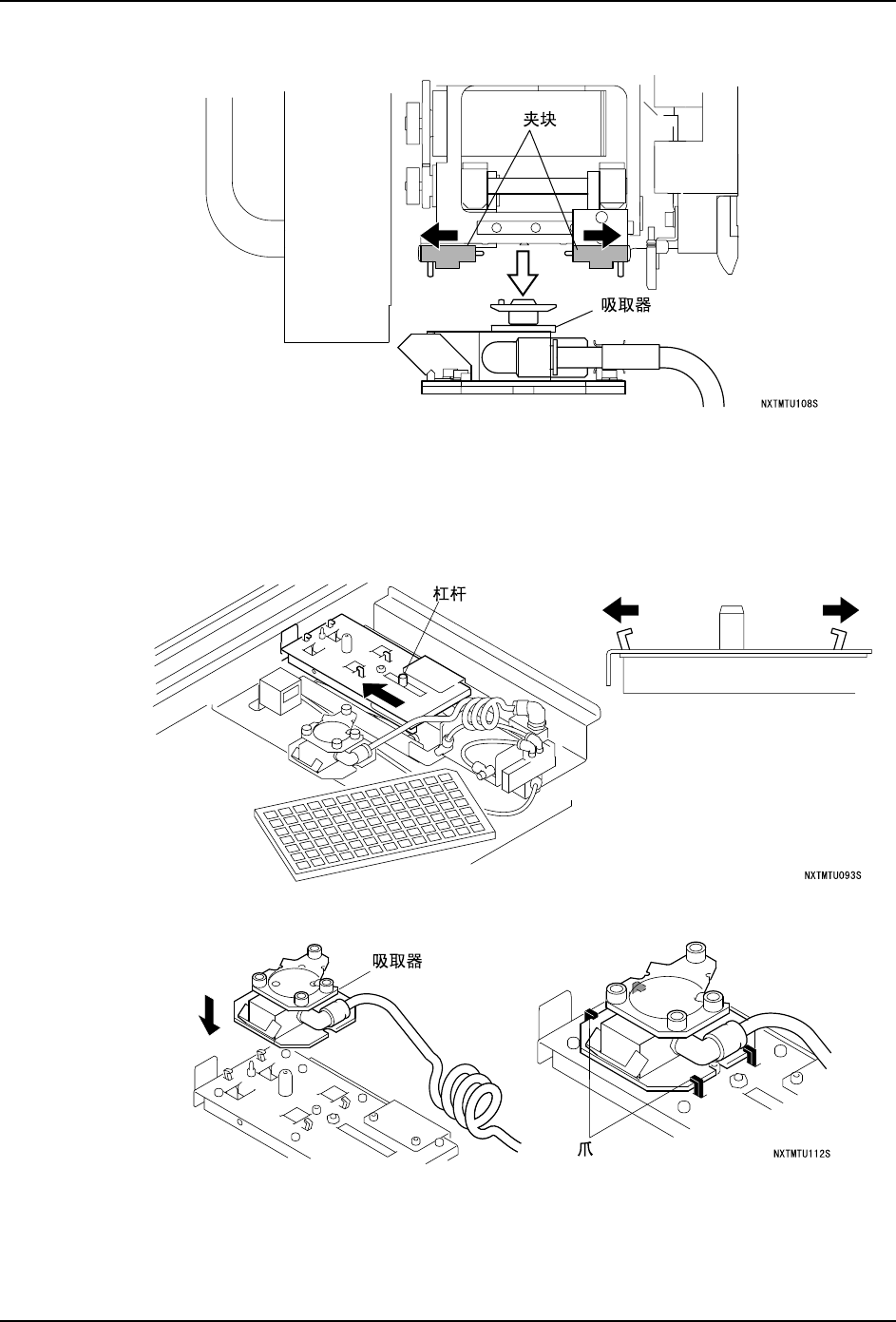 夹块

吸取器

NXTMTU108S

杠杆

NXTMTU093S

吸取器

爪

NXTMTU112S