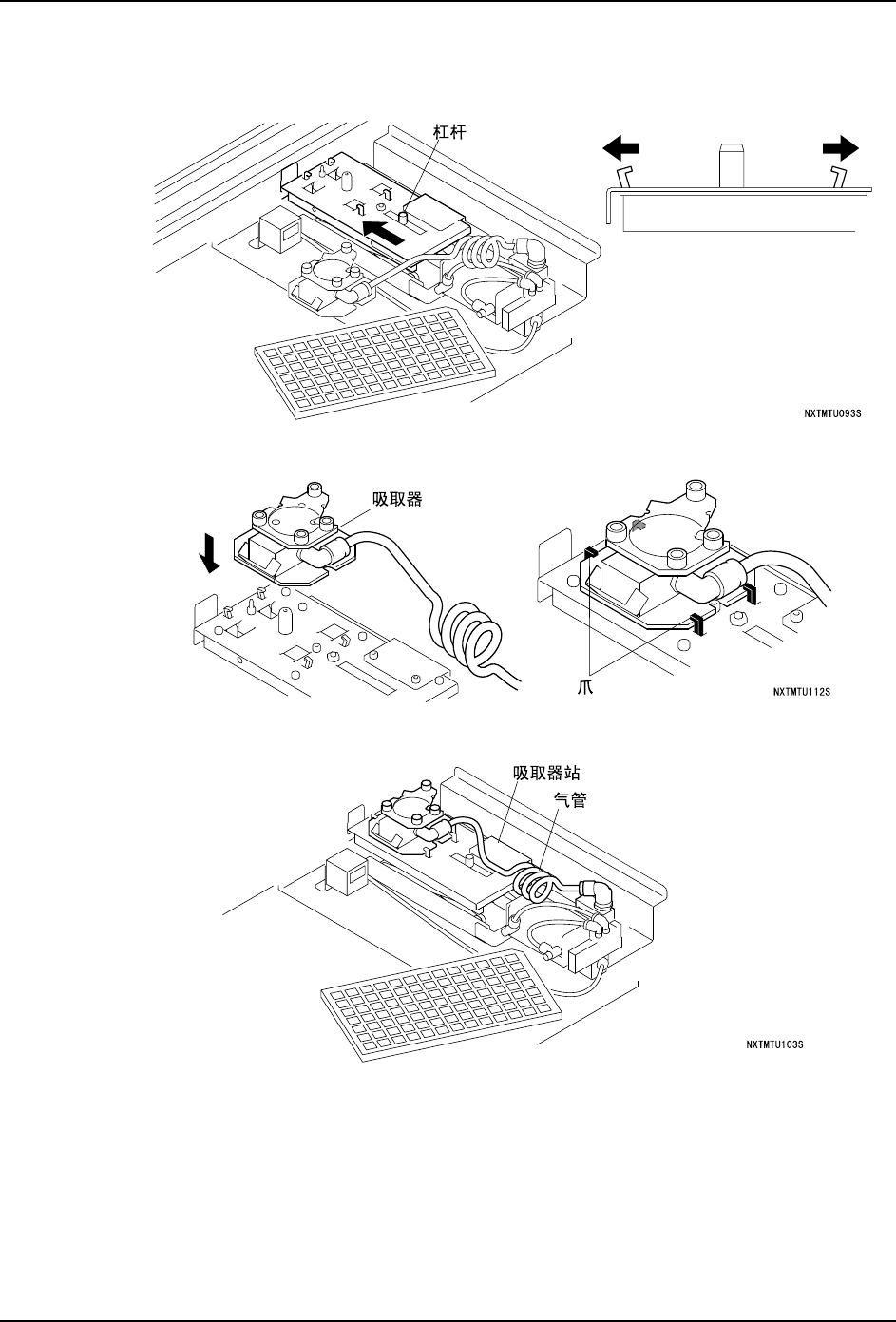 杠杆

NXTMTU093S

吸取器

爪

NXTMTU112S

吸取器站

气管

NXTMTU103S