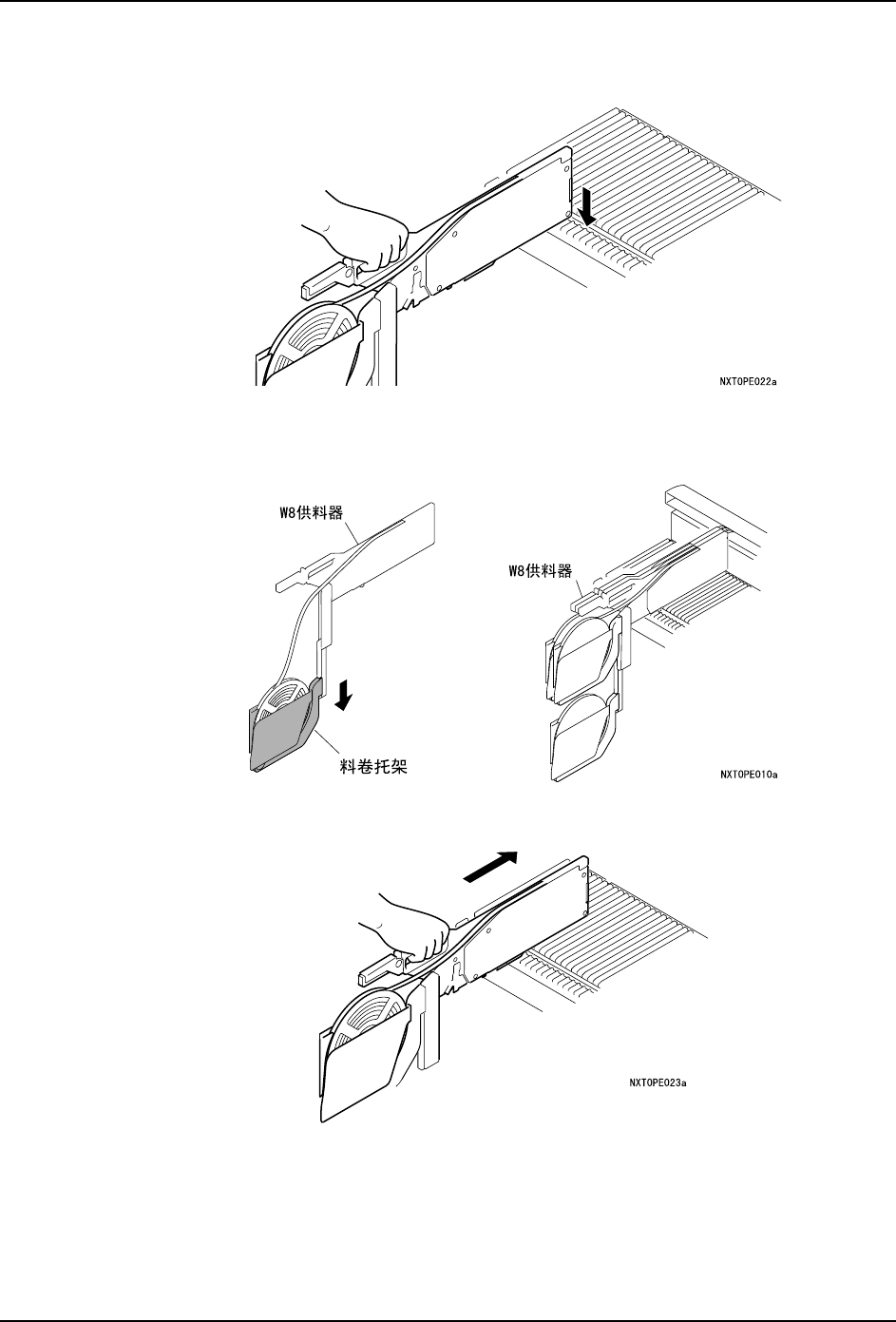 NXTOPE022a

W8供料器

W8供料器

料卷托架

NXTOPE010a

NXTOPE023a