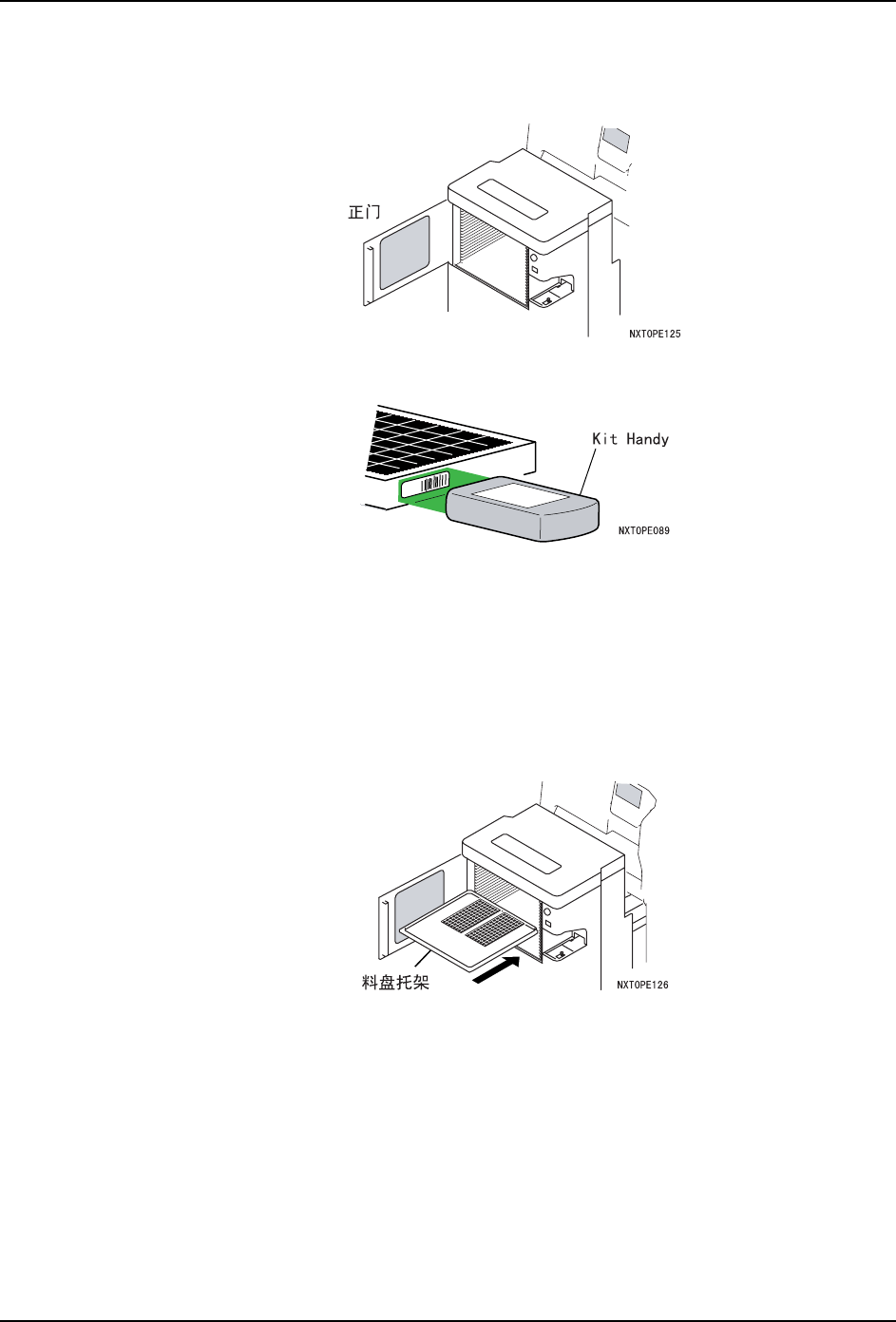 正门

NXTOPE125

Kit Handy

NXTOPE089

料盘托架

NXTOPE126