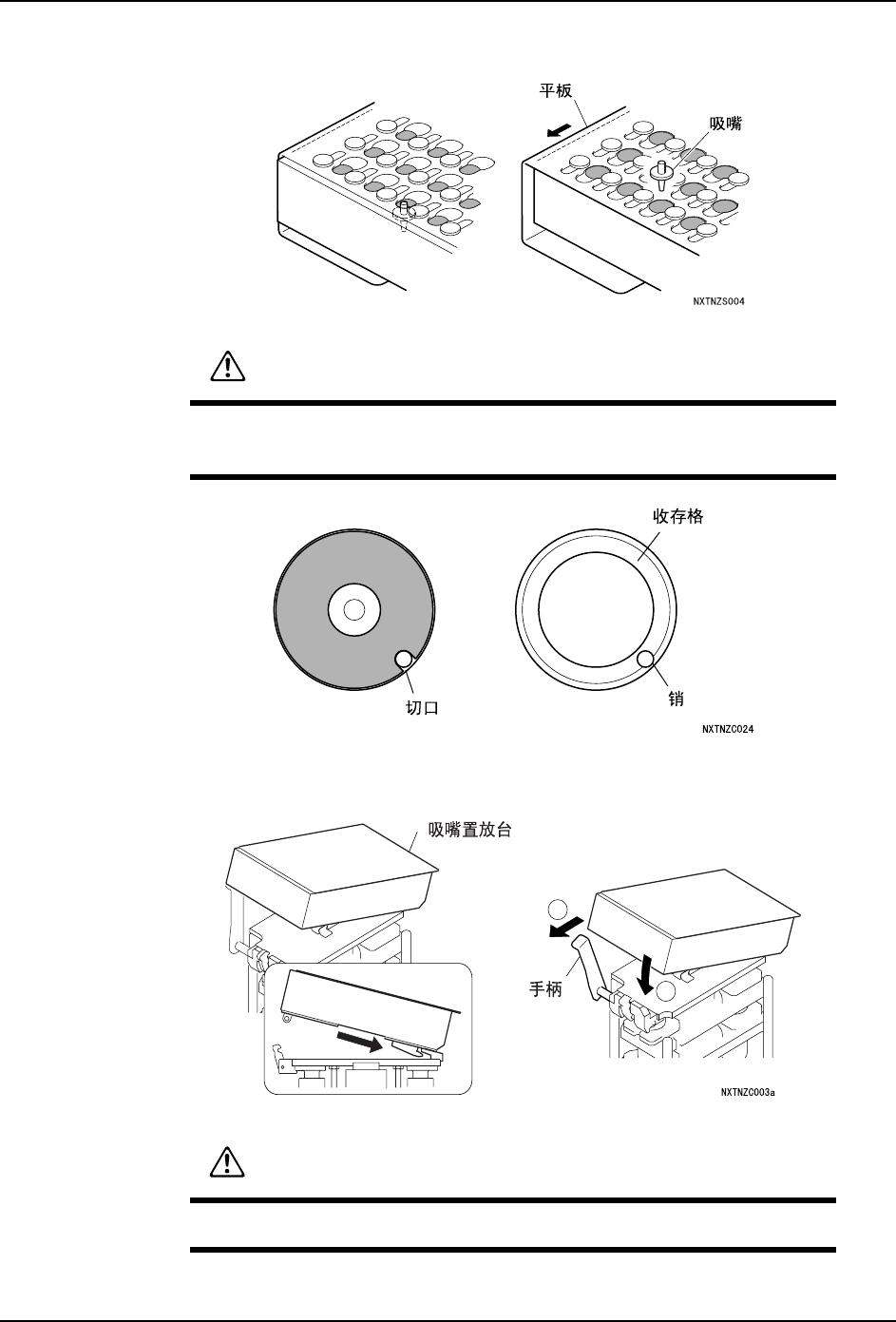 平板

吸嘴

NXTNZS004

收存格

切口

销

NXTNZC024

吸嘴置放台

手柄

NXTNZC003a