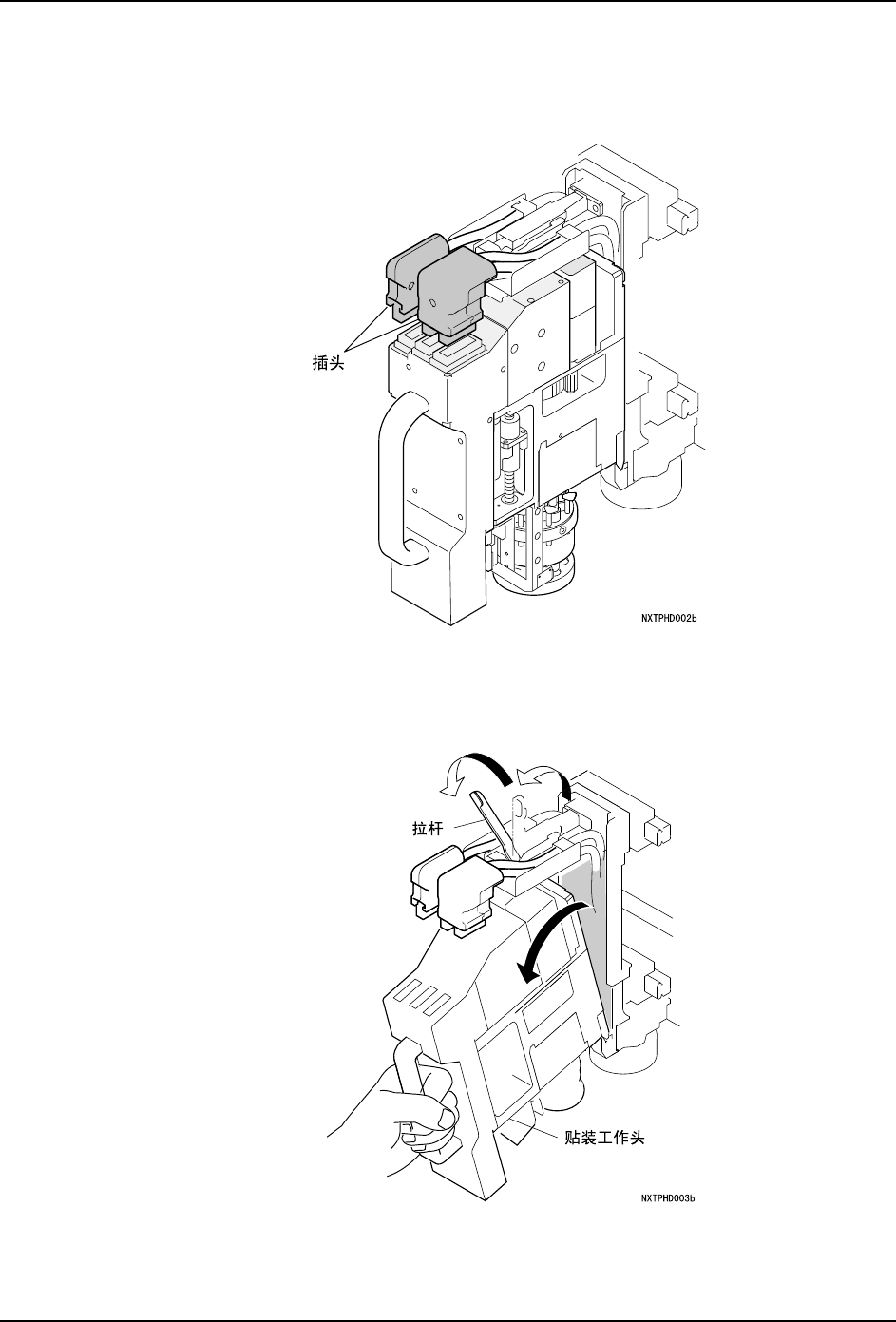 插头

NXTPHD002b

拉杆

贴装工作头

NXTPHD003b