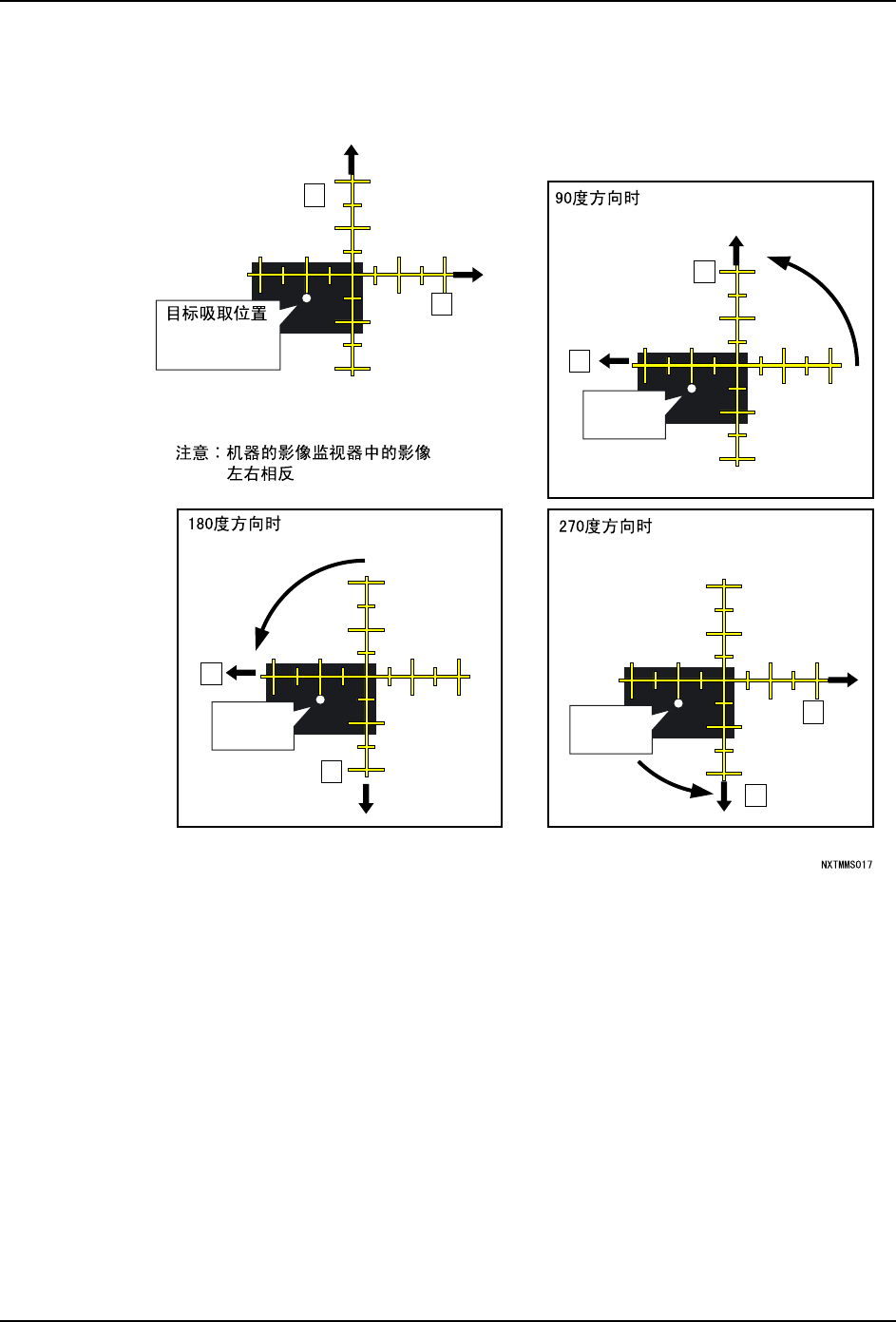 目标吸取位置

注意：机器的影像监视器中的影像左右相反

90度方向时

180度方向时

270度方向时

NXTMMS017