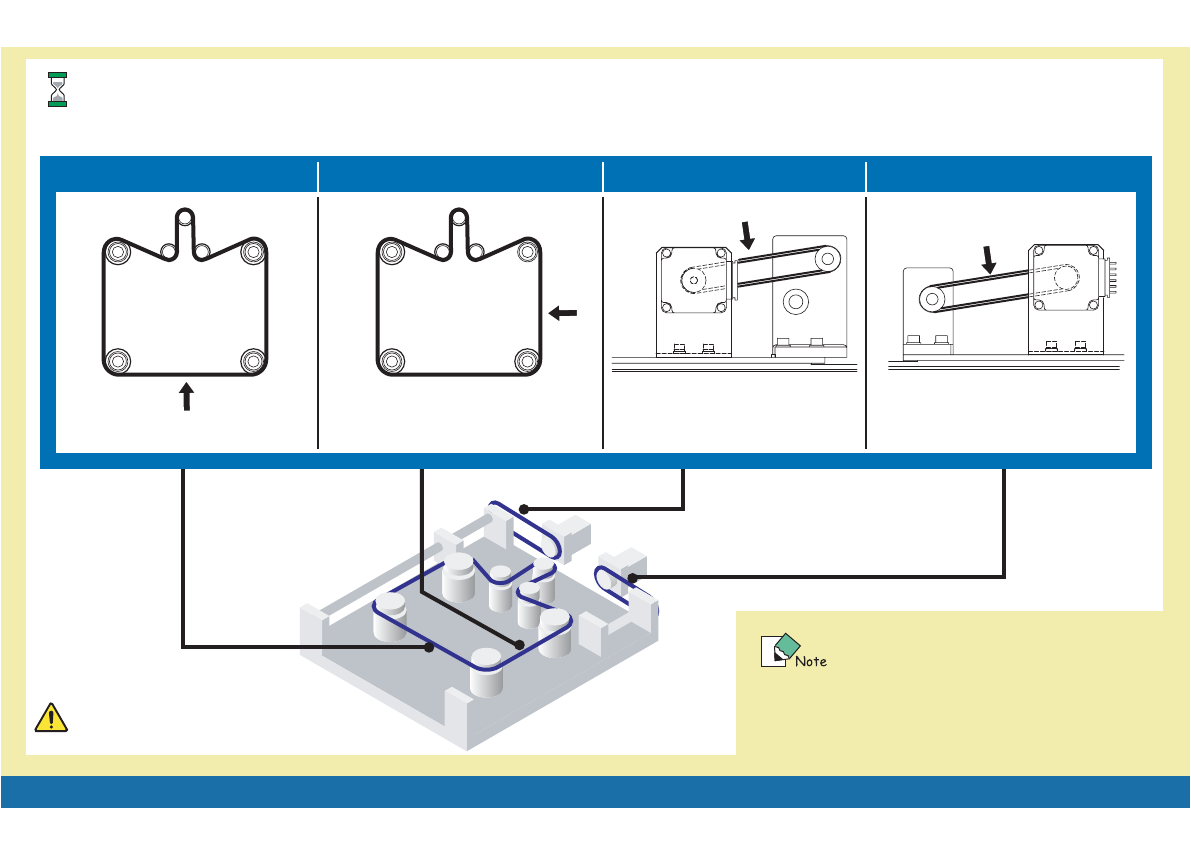 Note