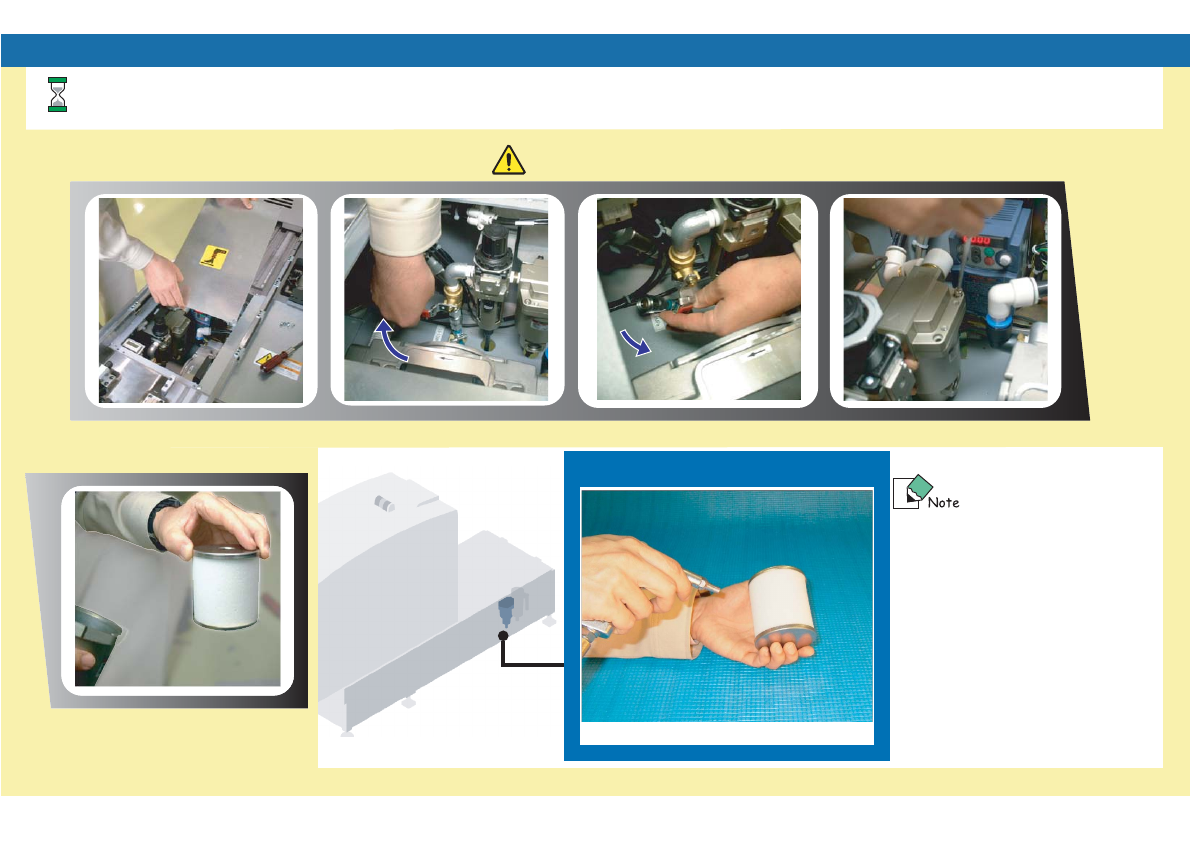 Note