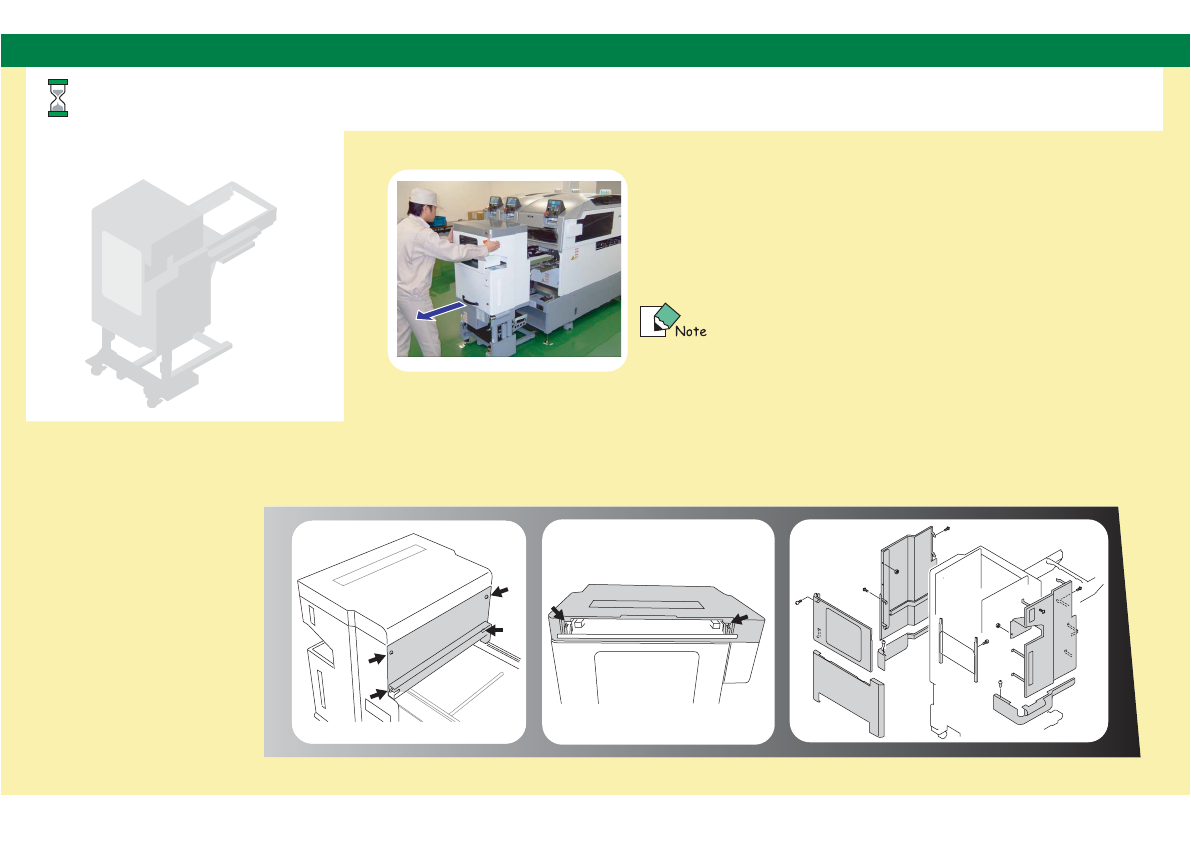 Note