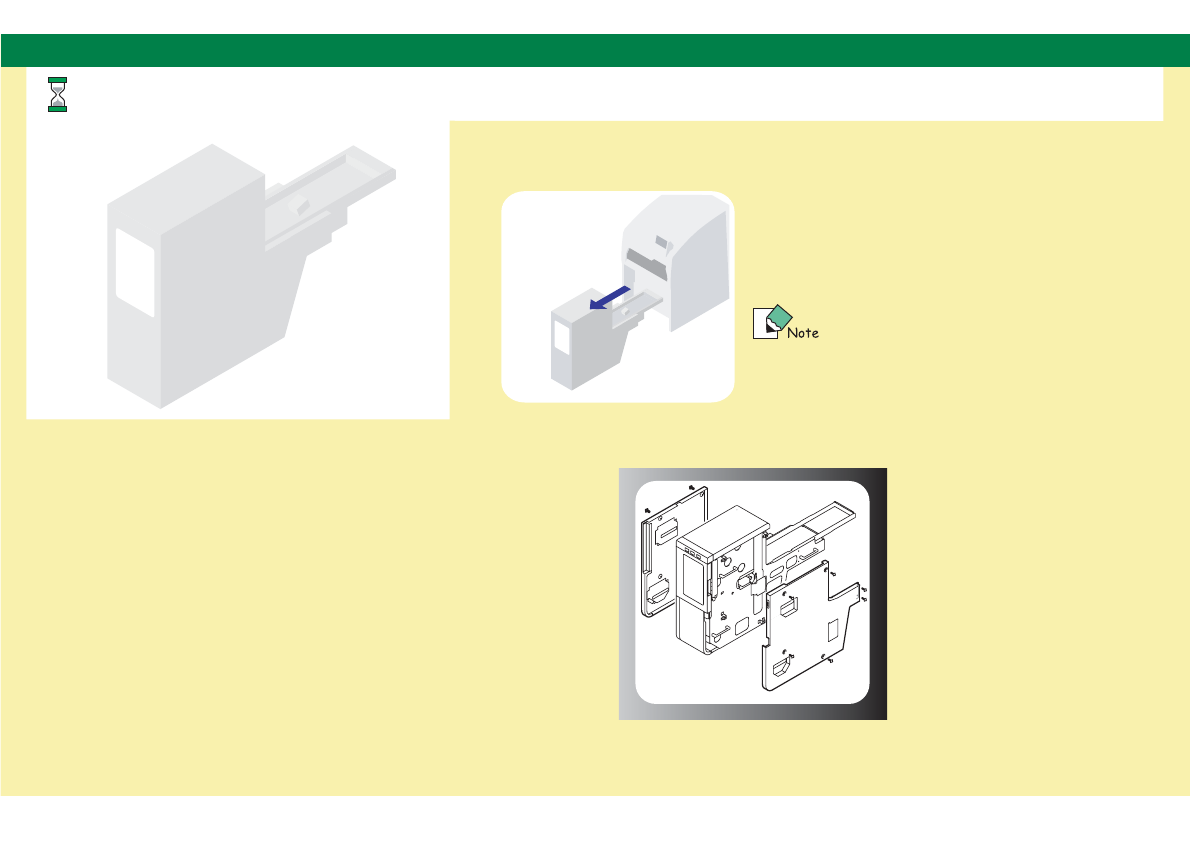 Note