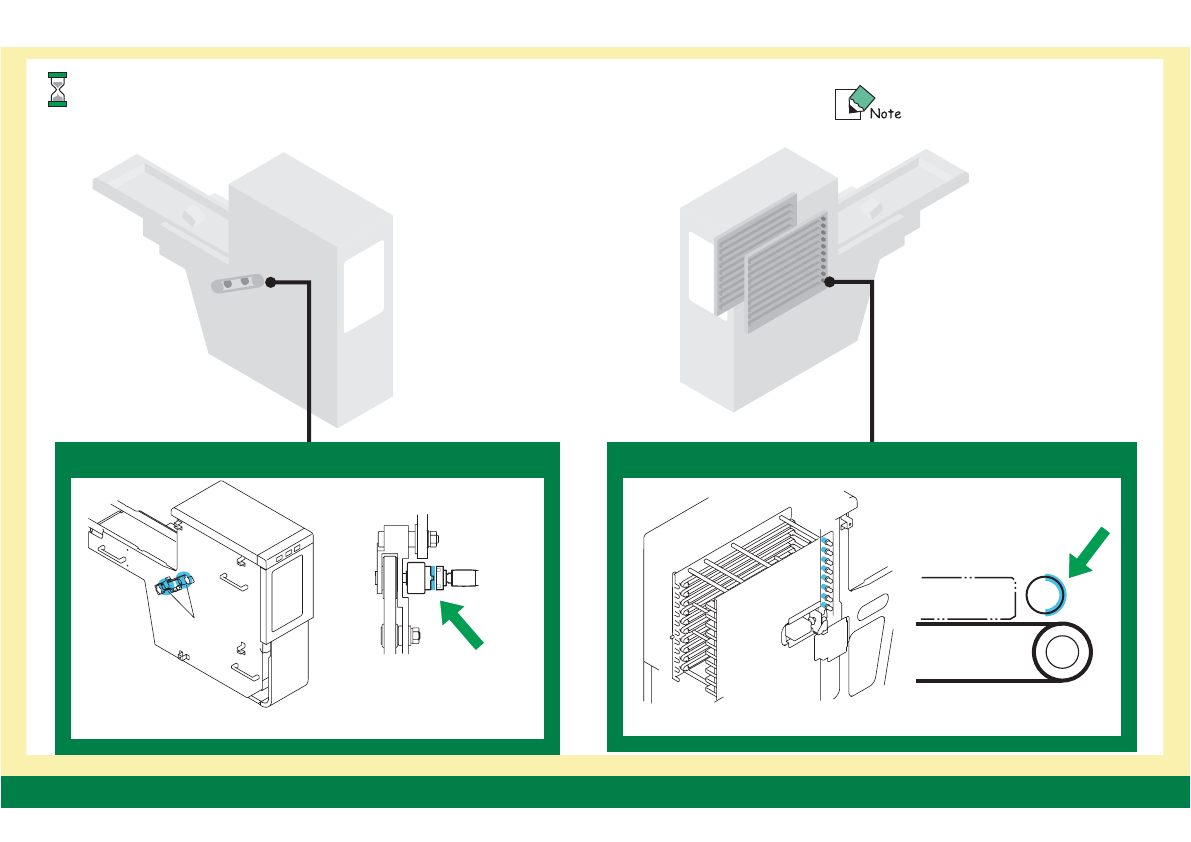 Note