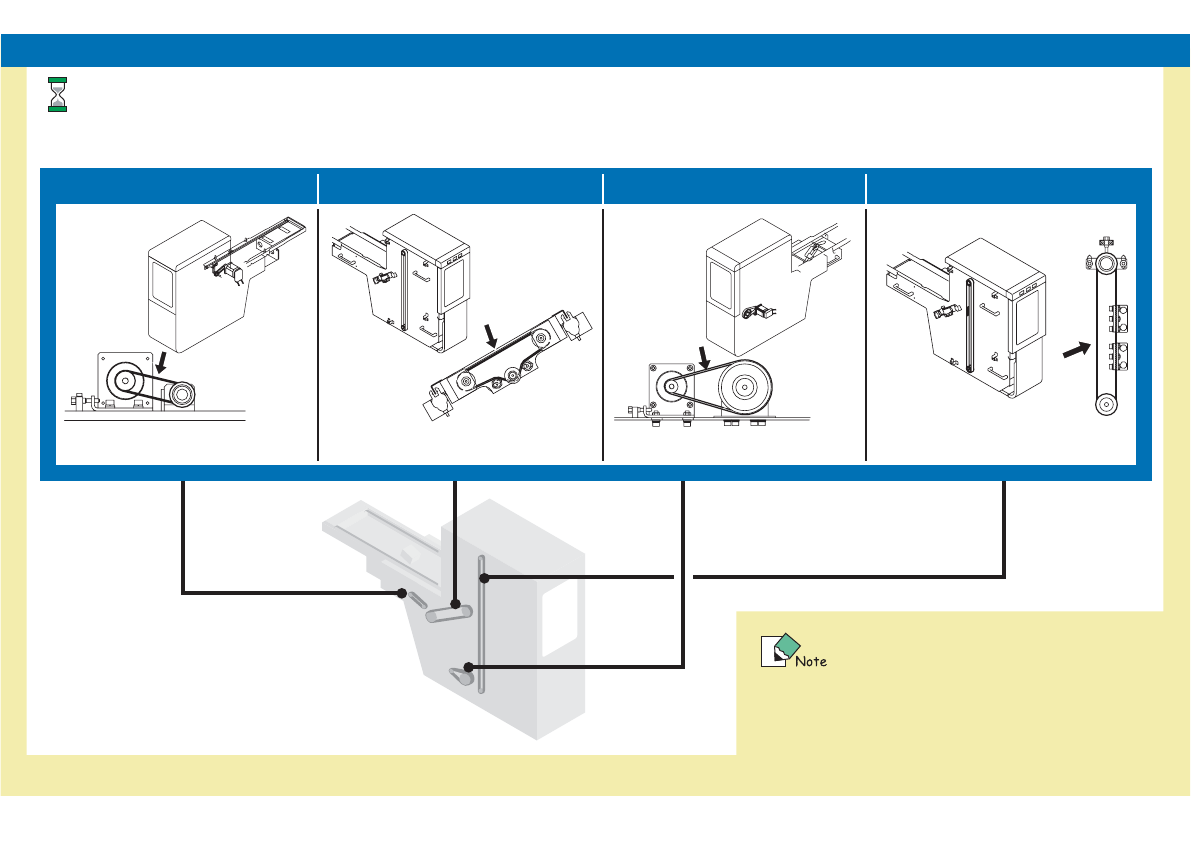 Note