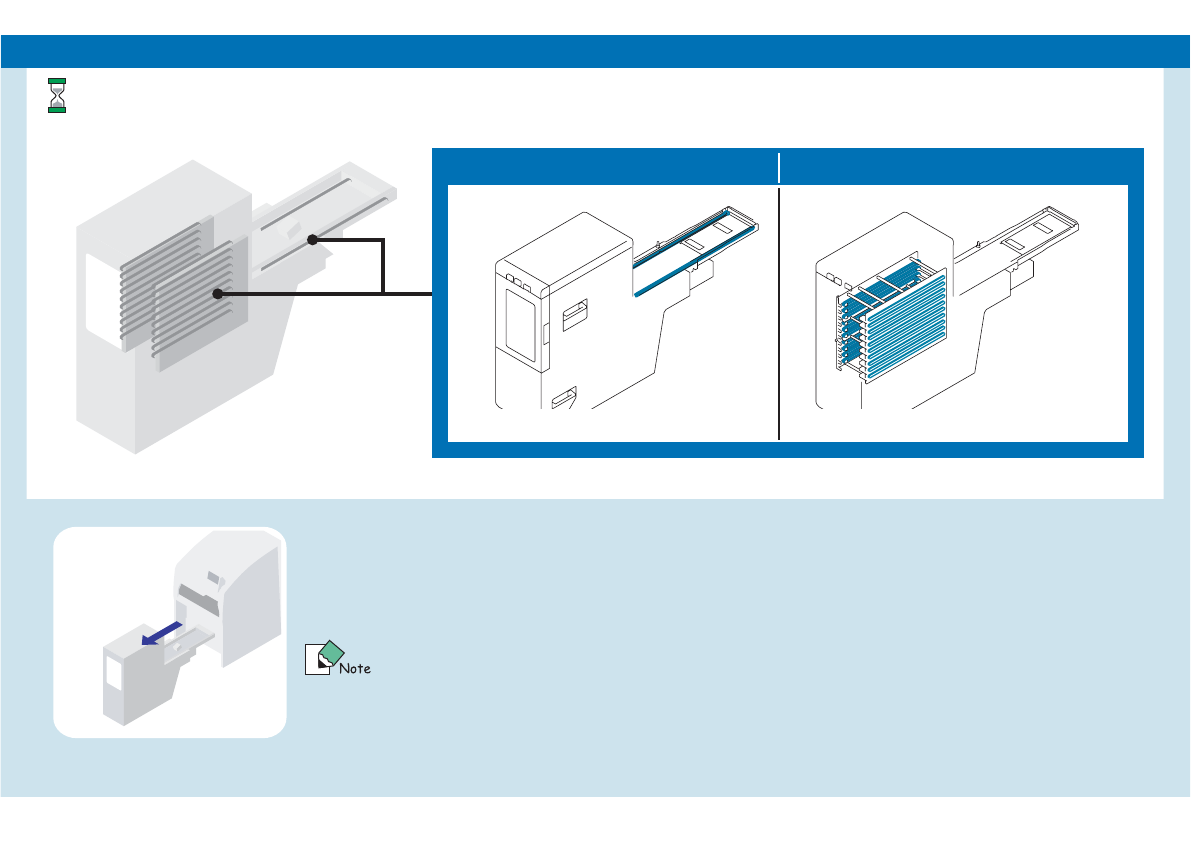 Note