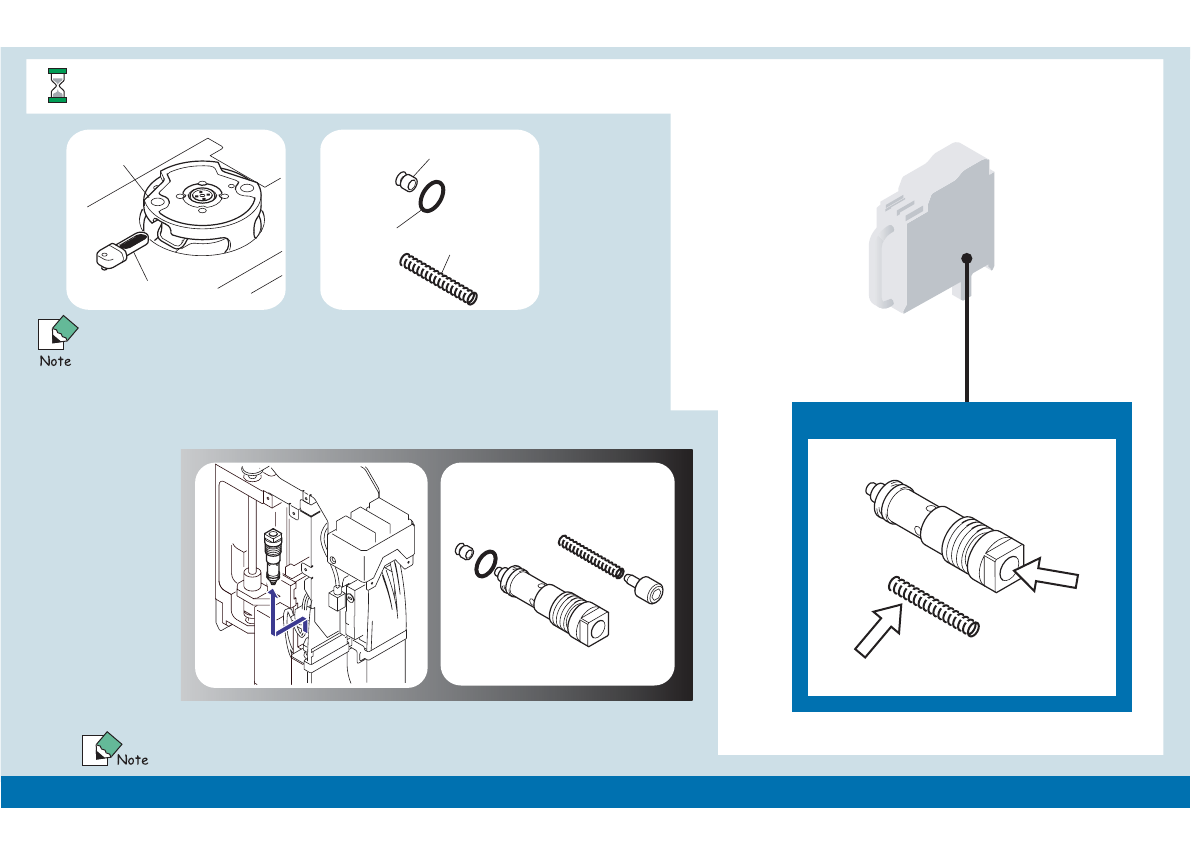 Note

Note