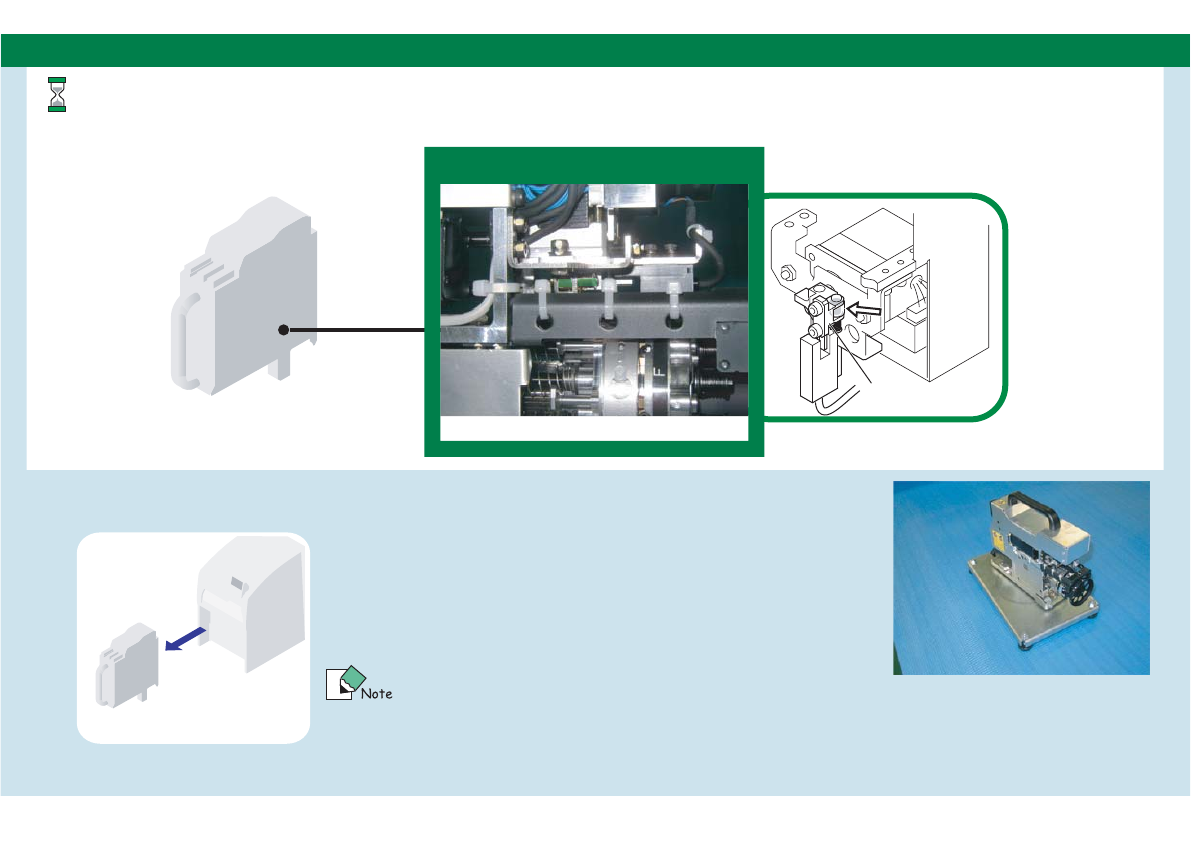 Note