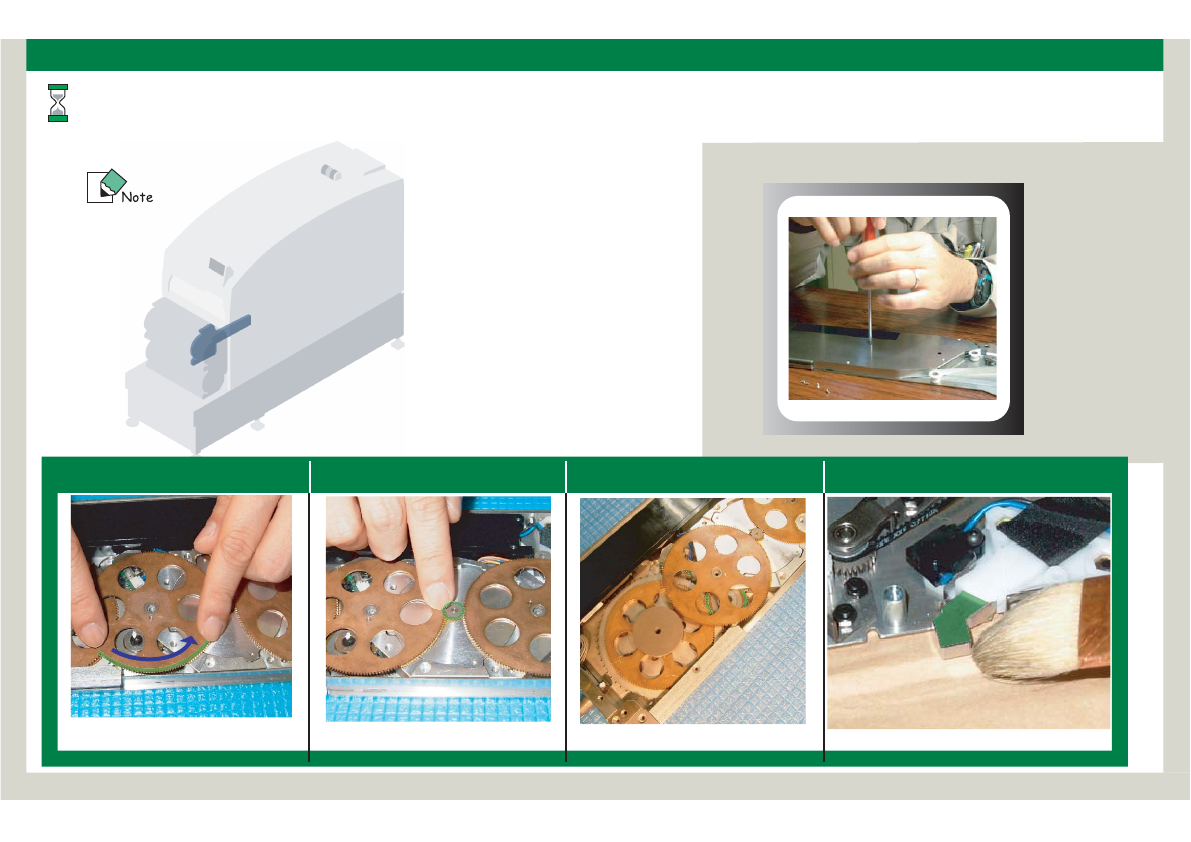 Note