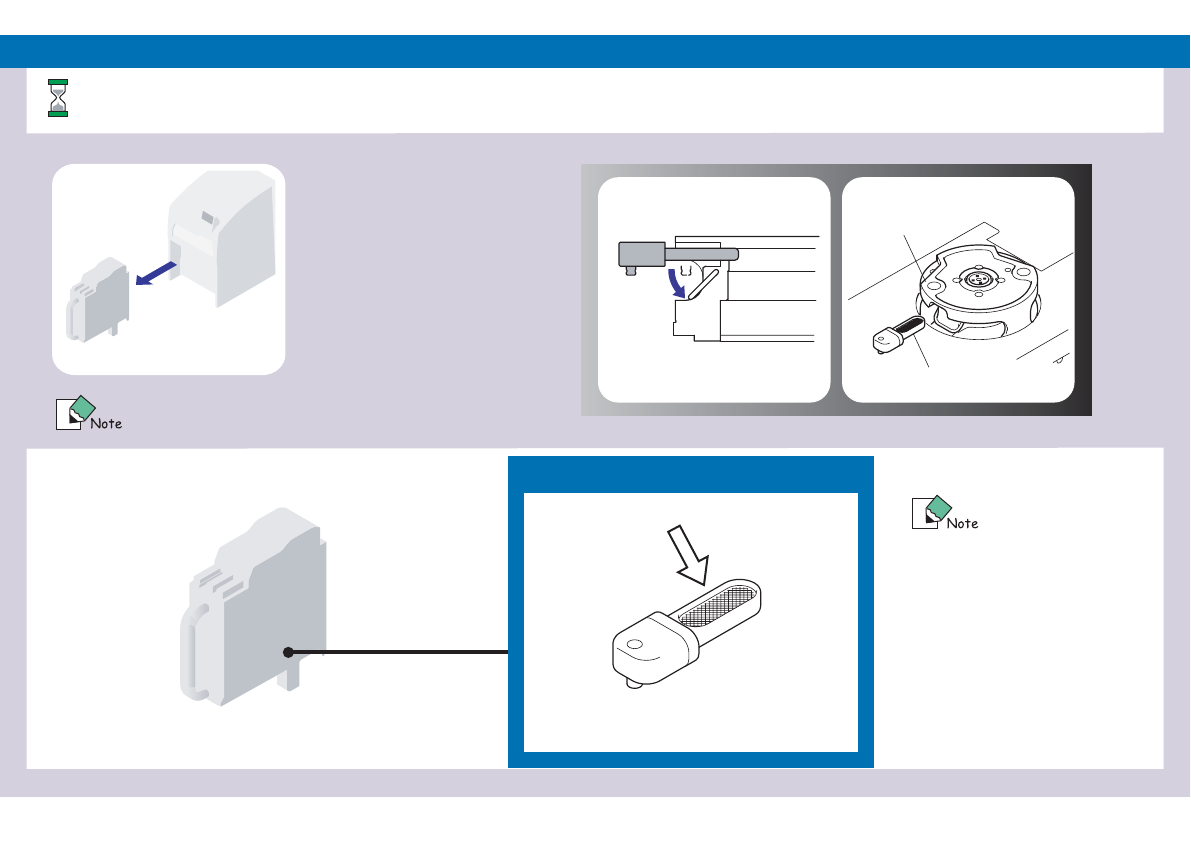 Note

Note