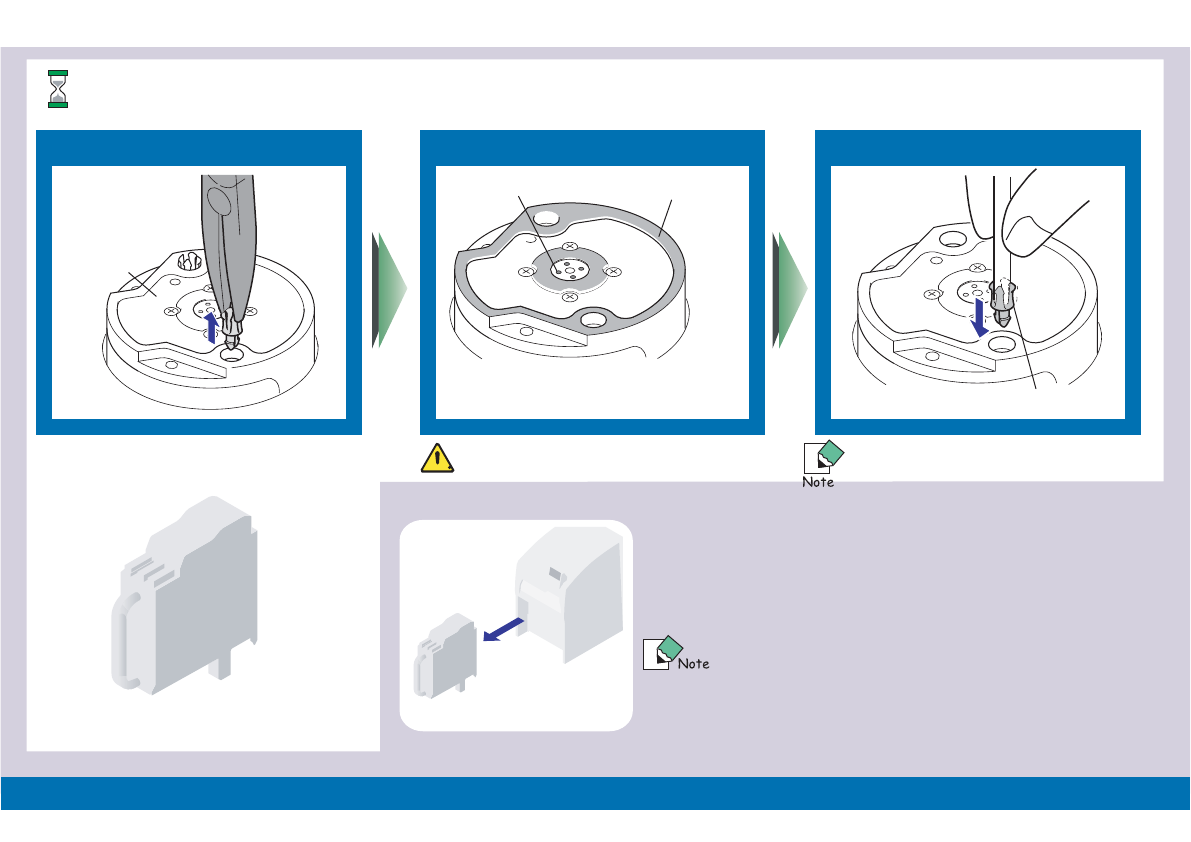 Note

Note