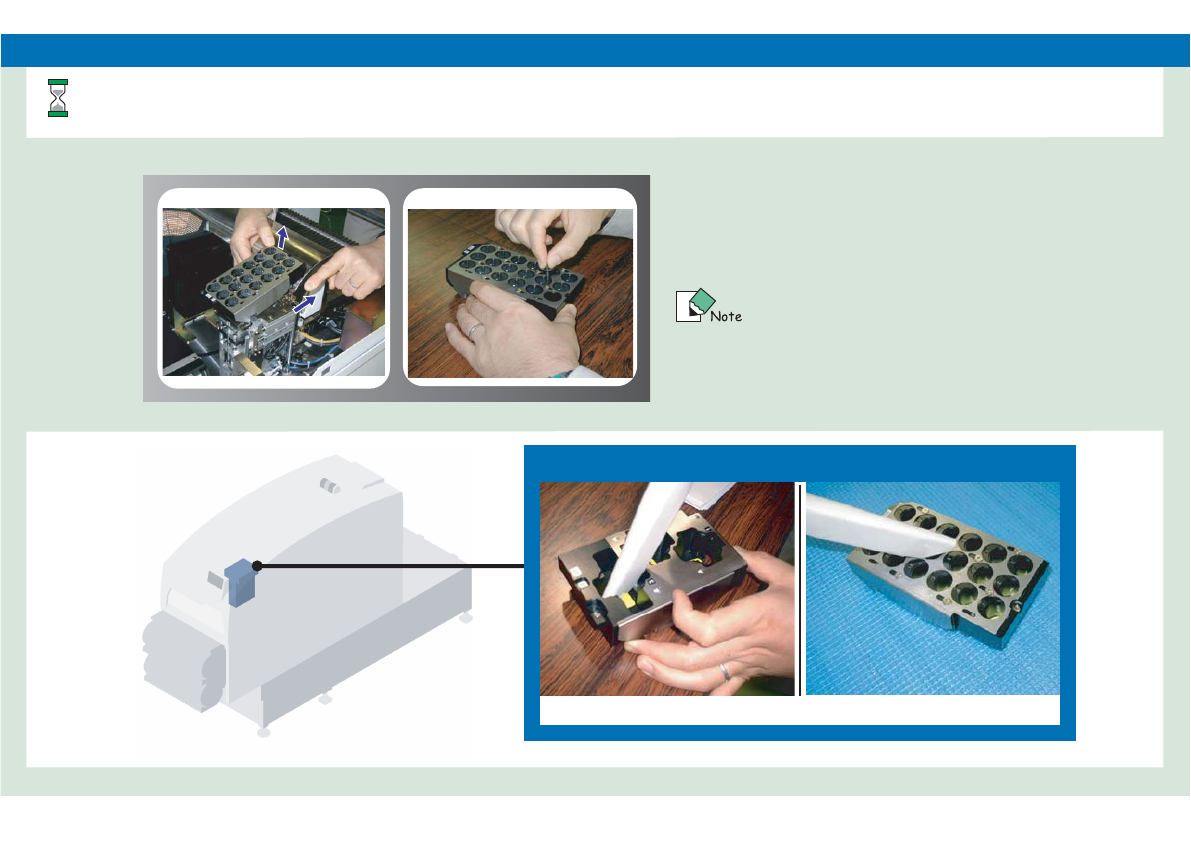 Note