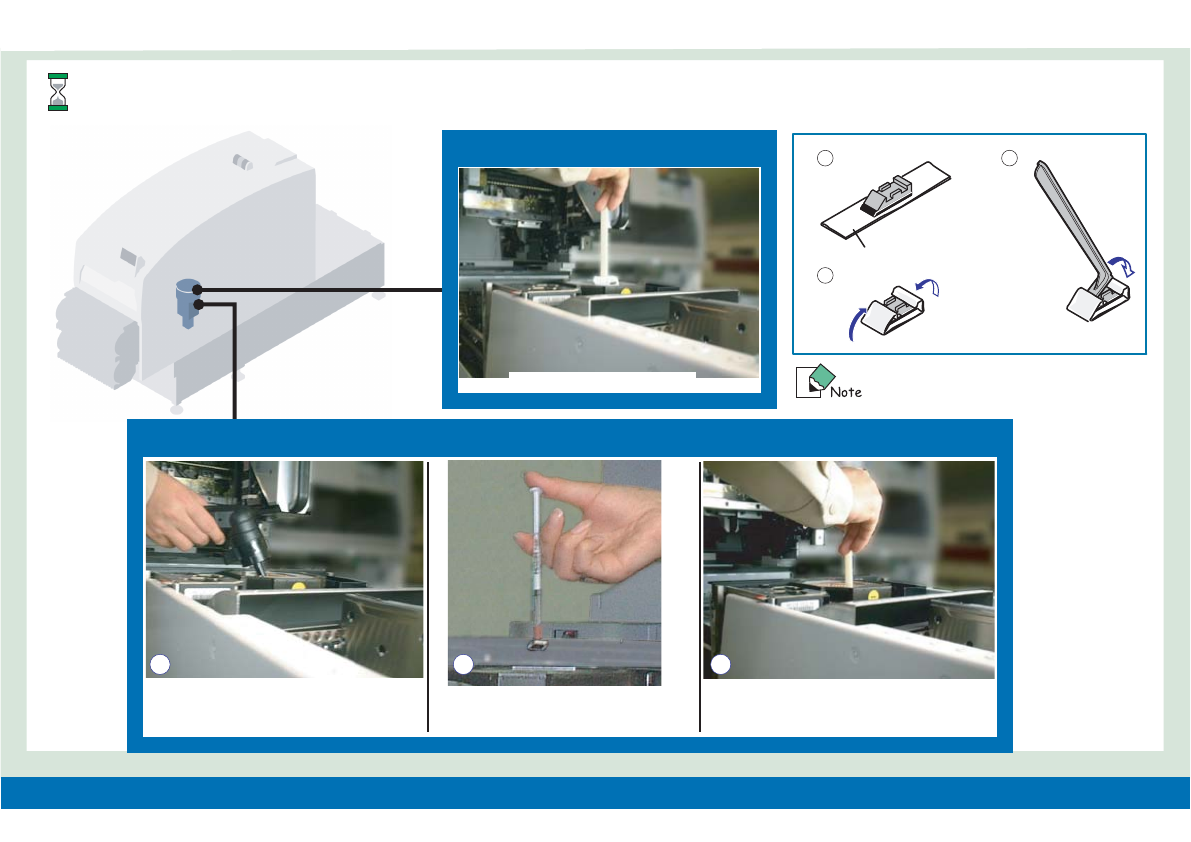 Note