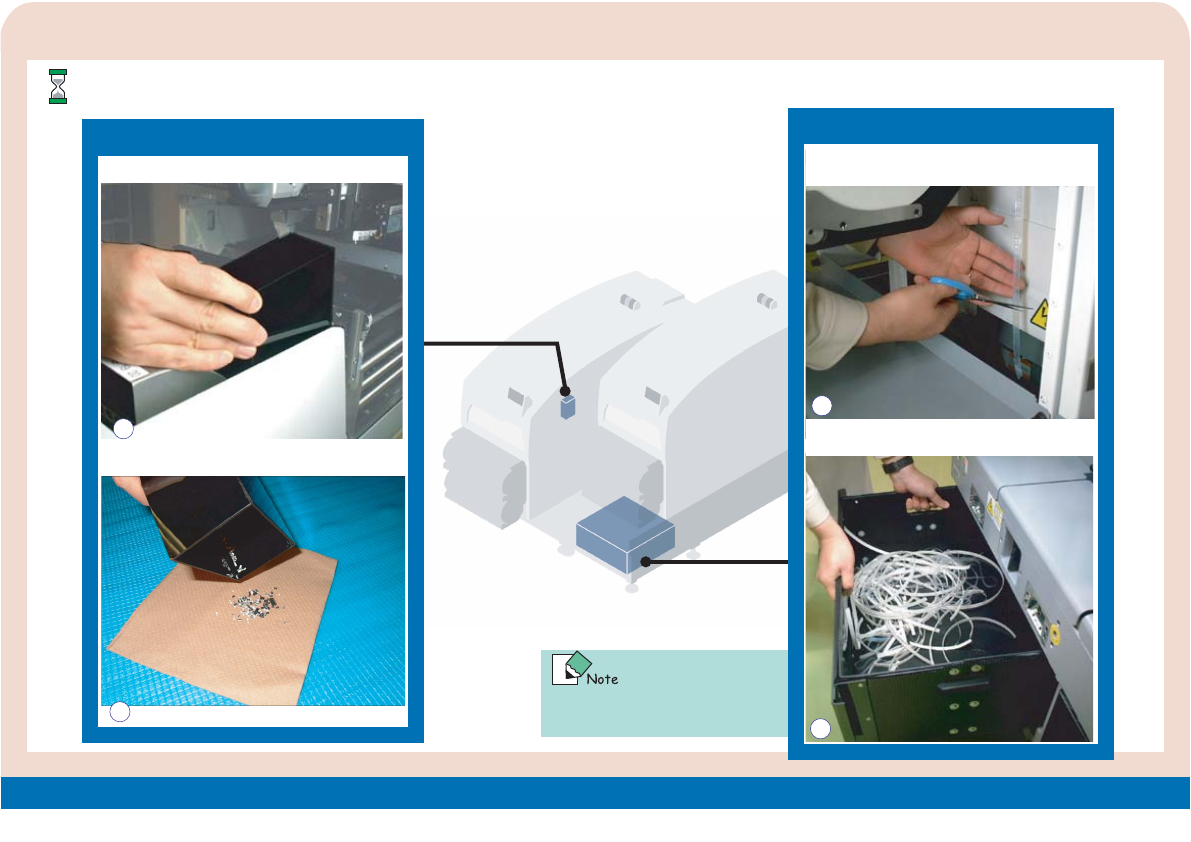 Note