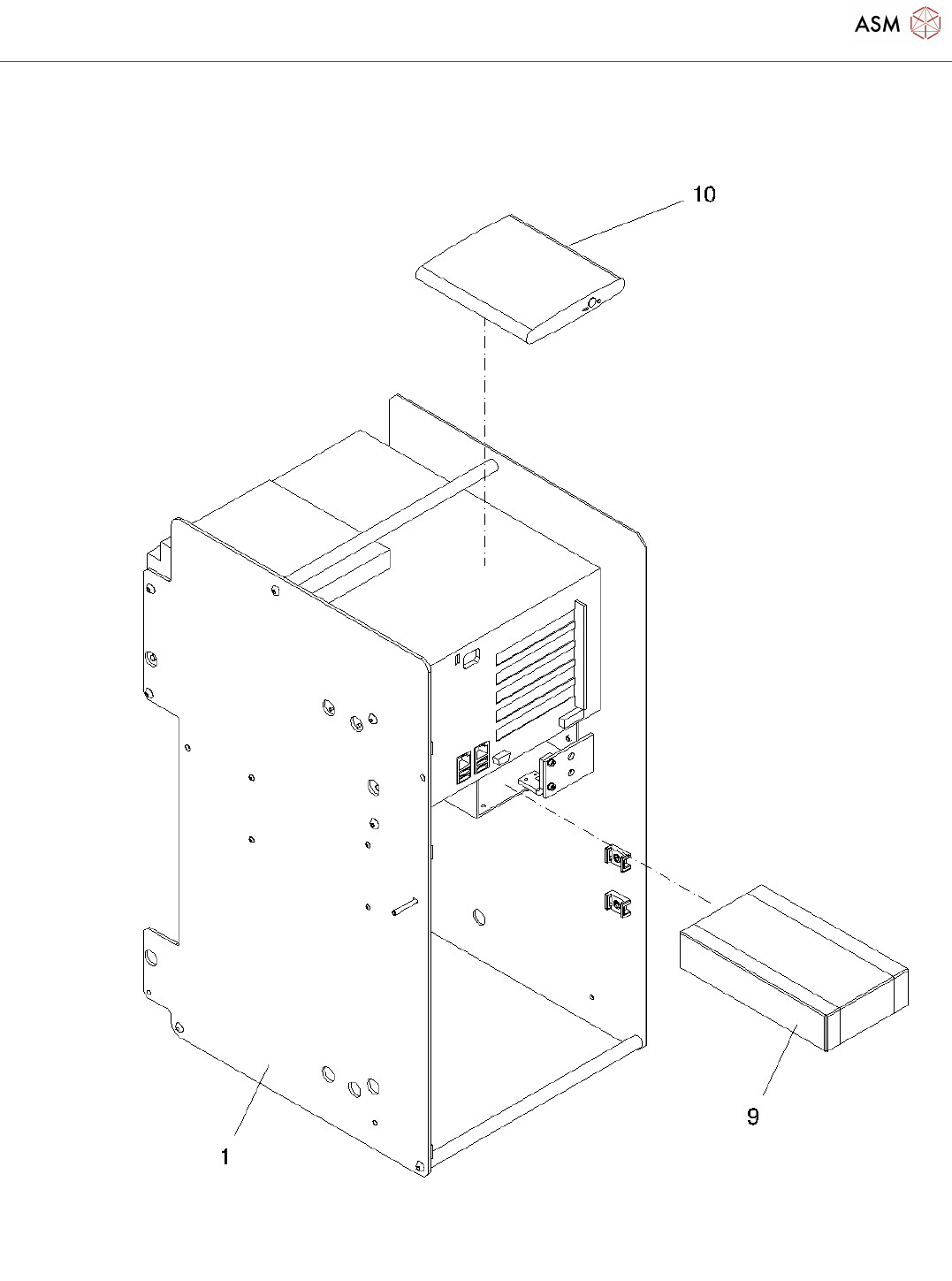 ASM

10

9

1