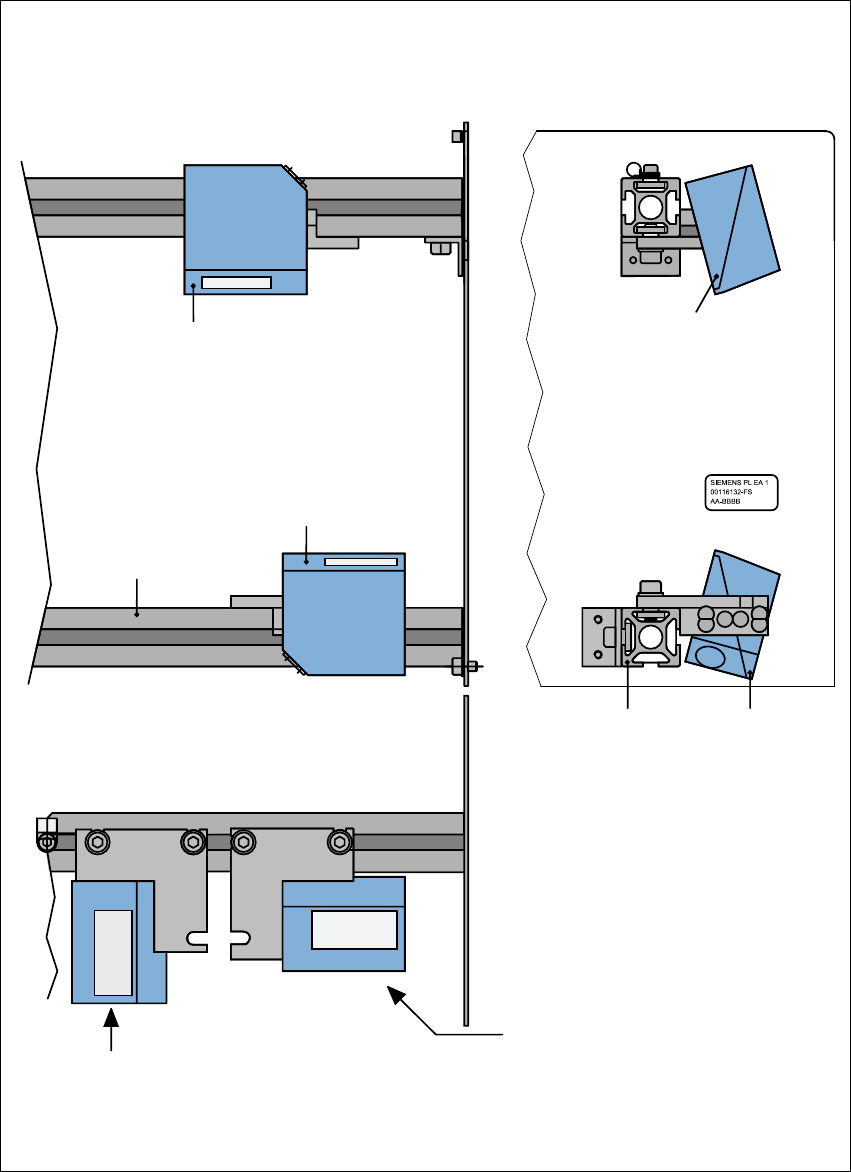 SIEMENS PL EA 1
00116132-FS
AA-BBBB