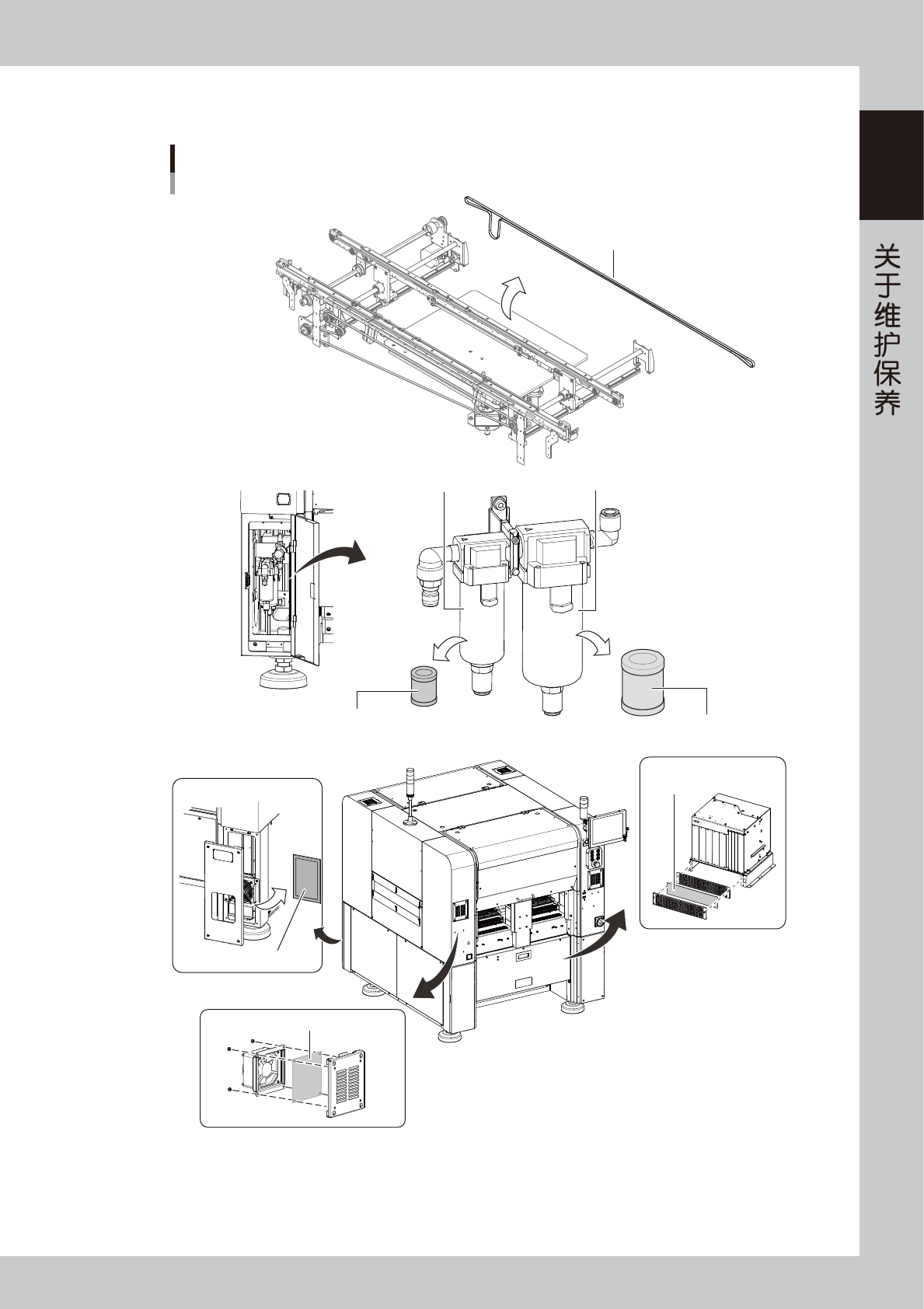 关于维护保养