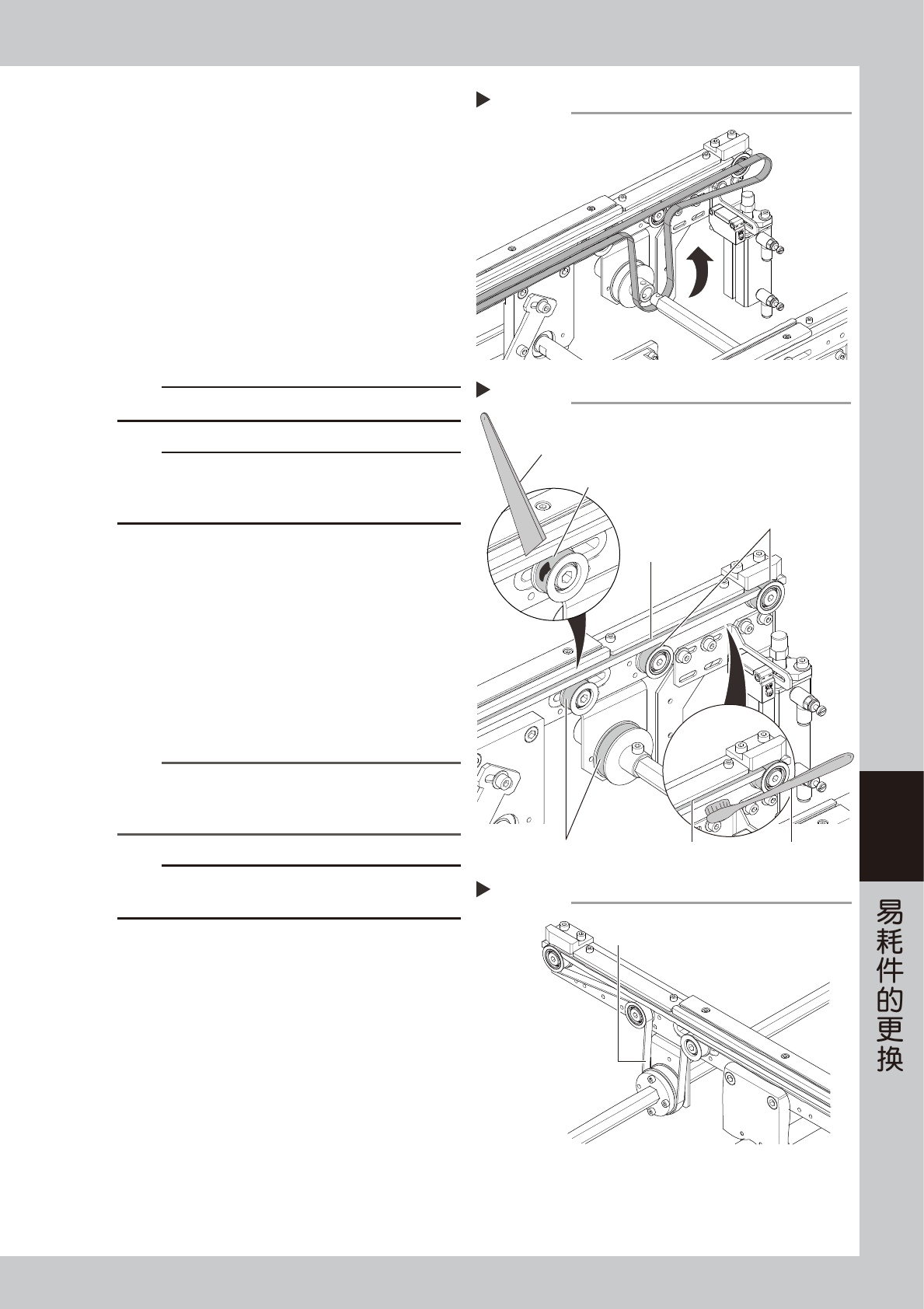 易耗件的更换