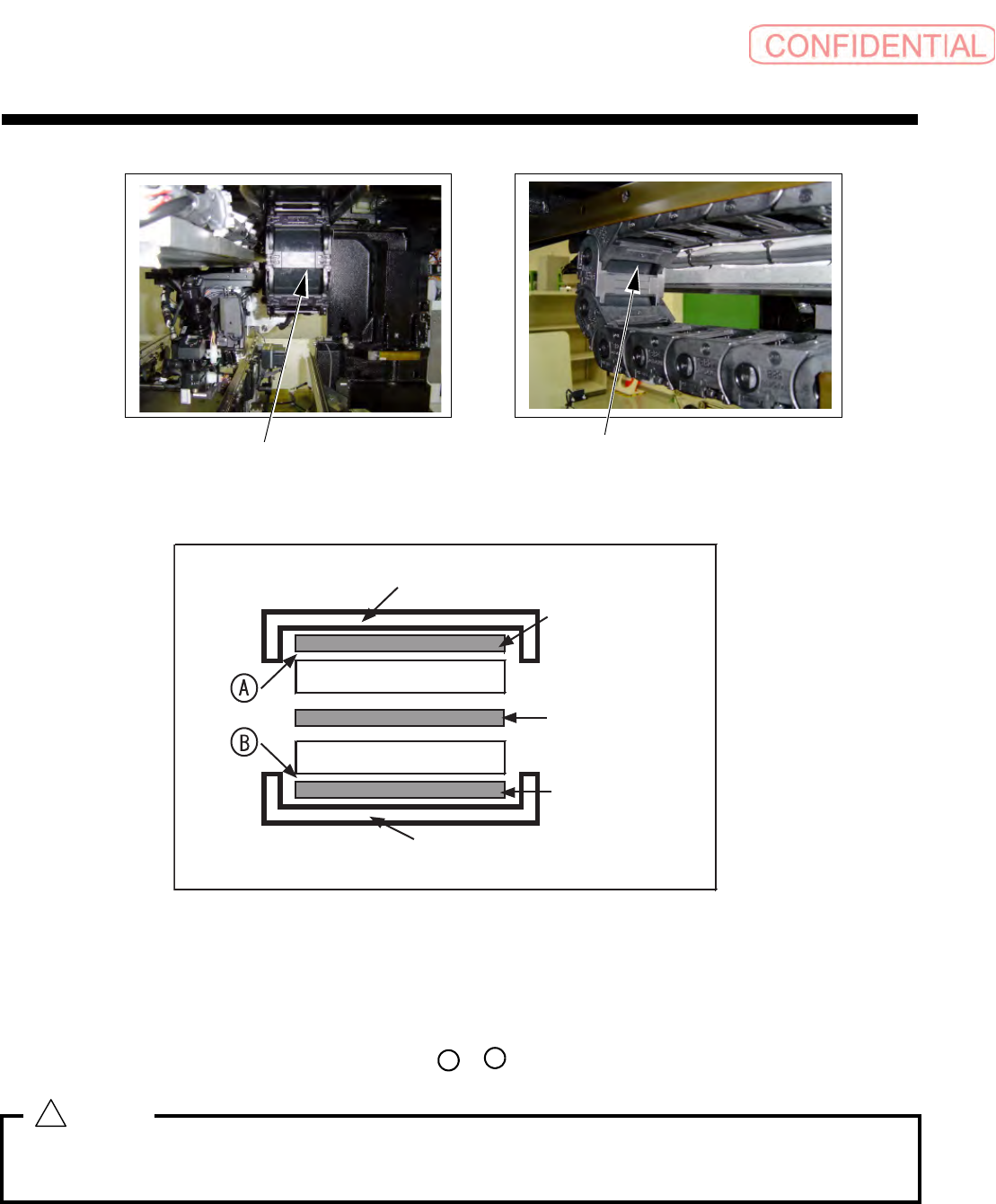 CONFIDENTIAL

Ⓐ

Ⓑ