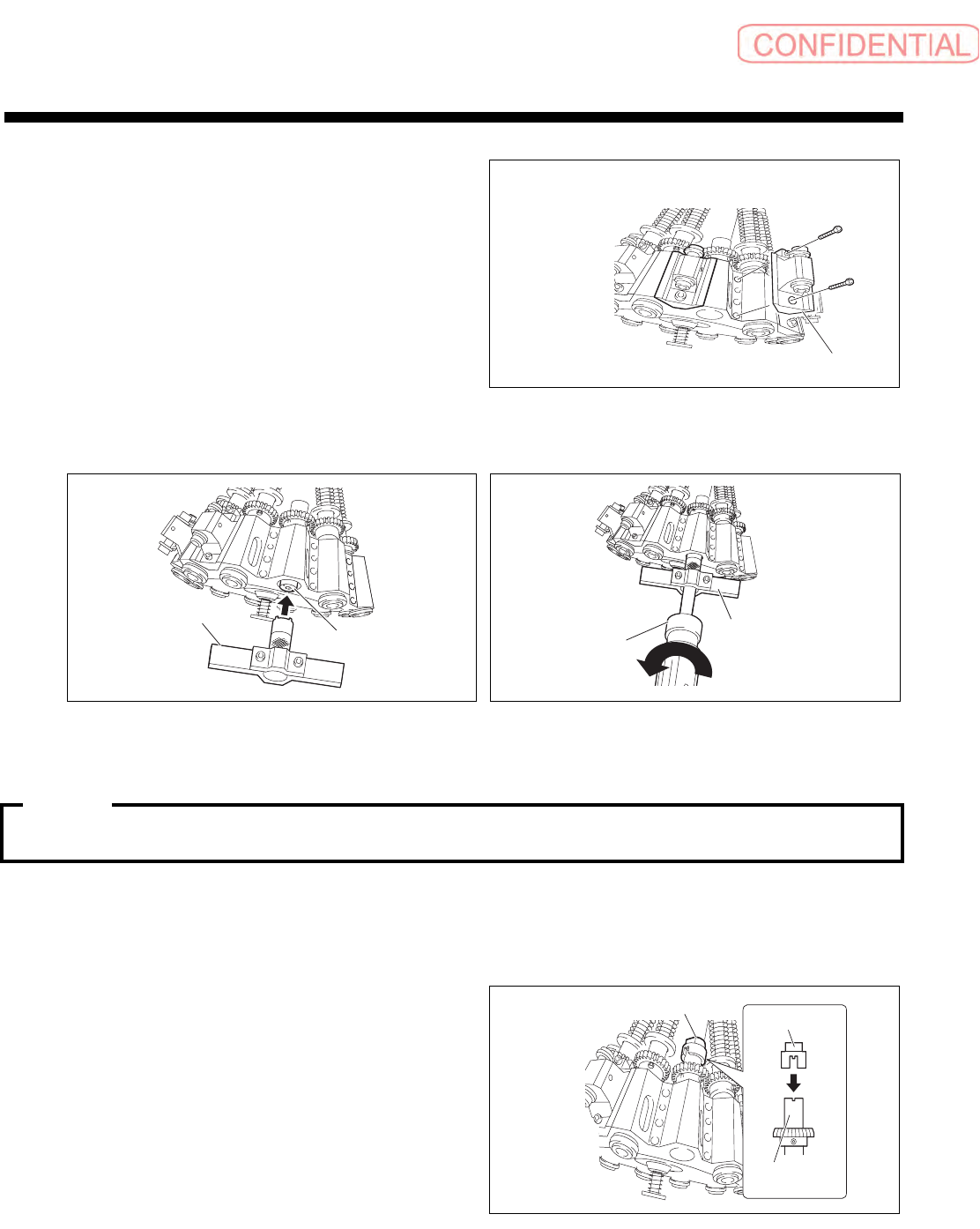 CONFIDENTIAL