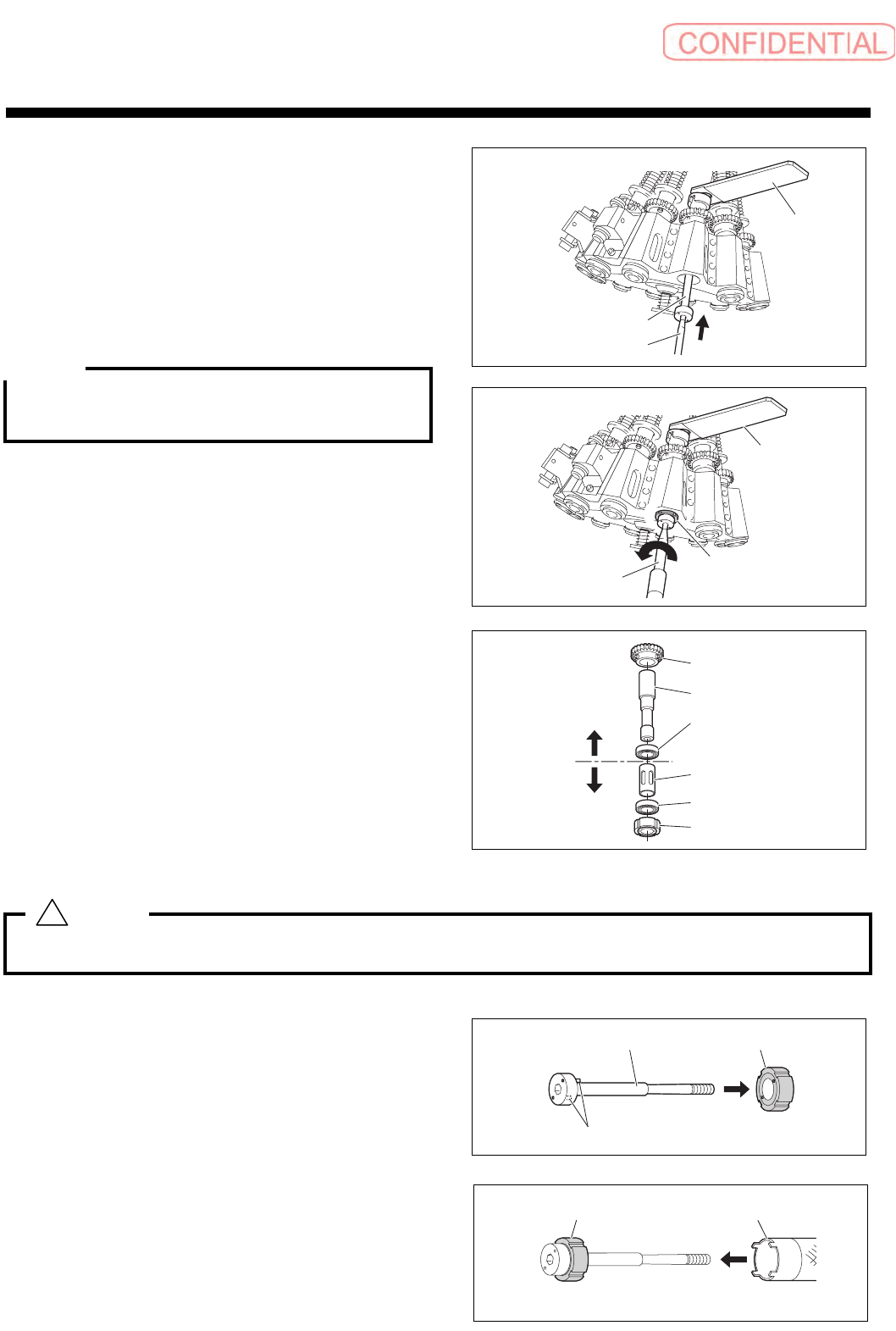 CONFIDENTIAL