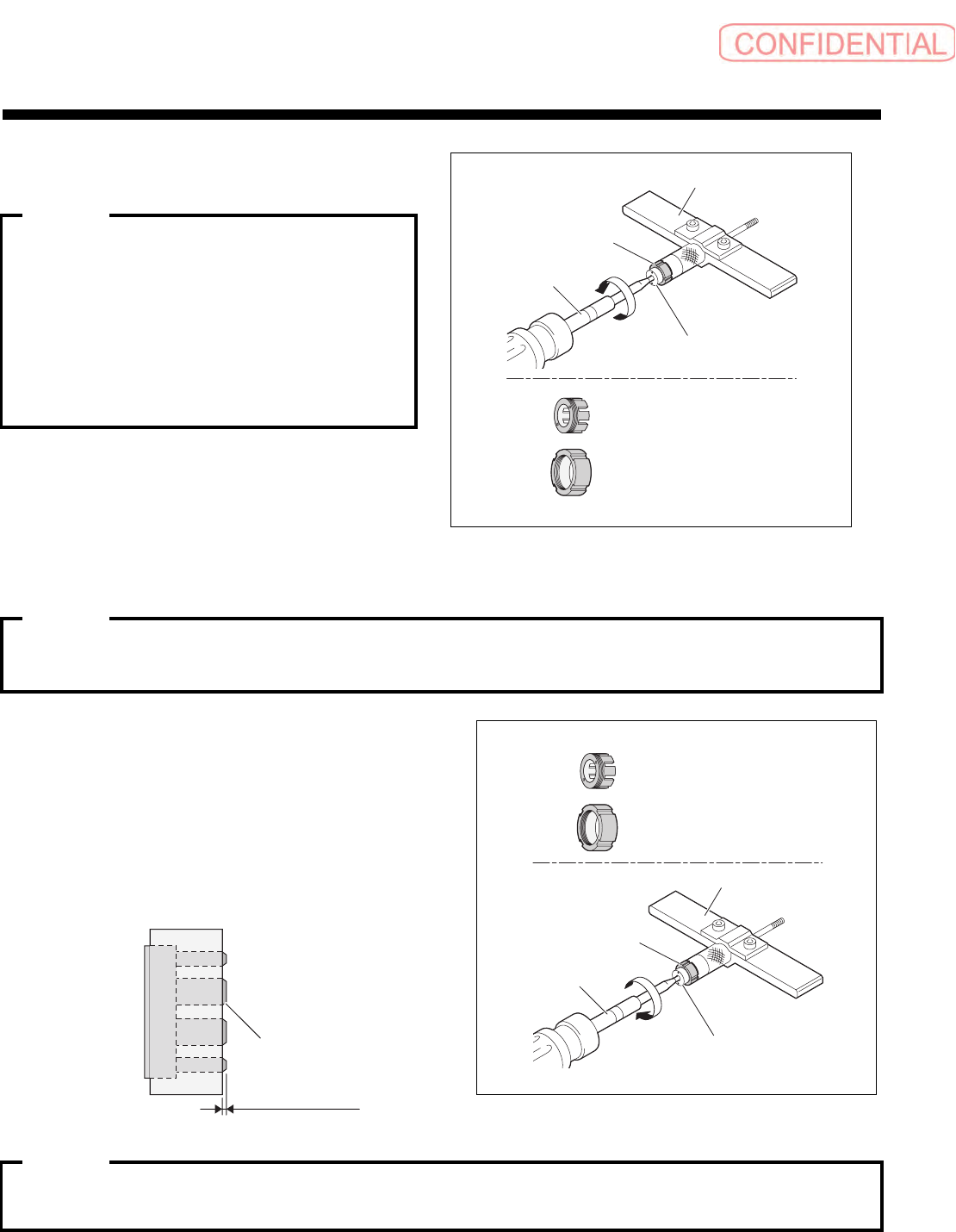 CONFIDENTIAL