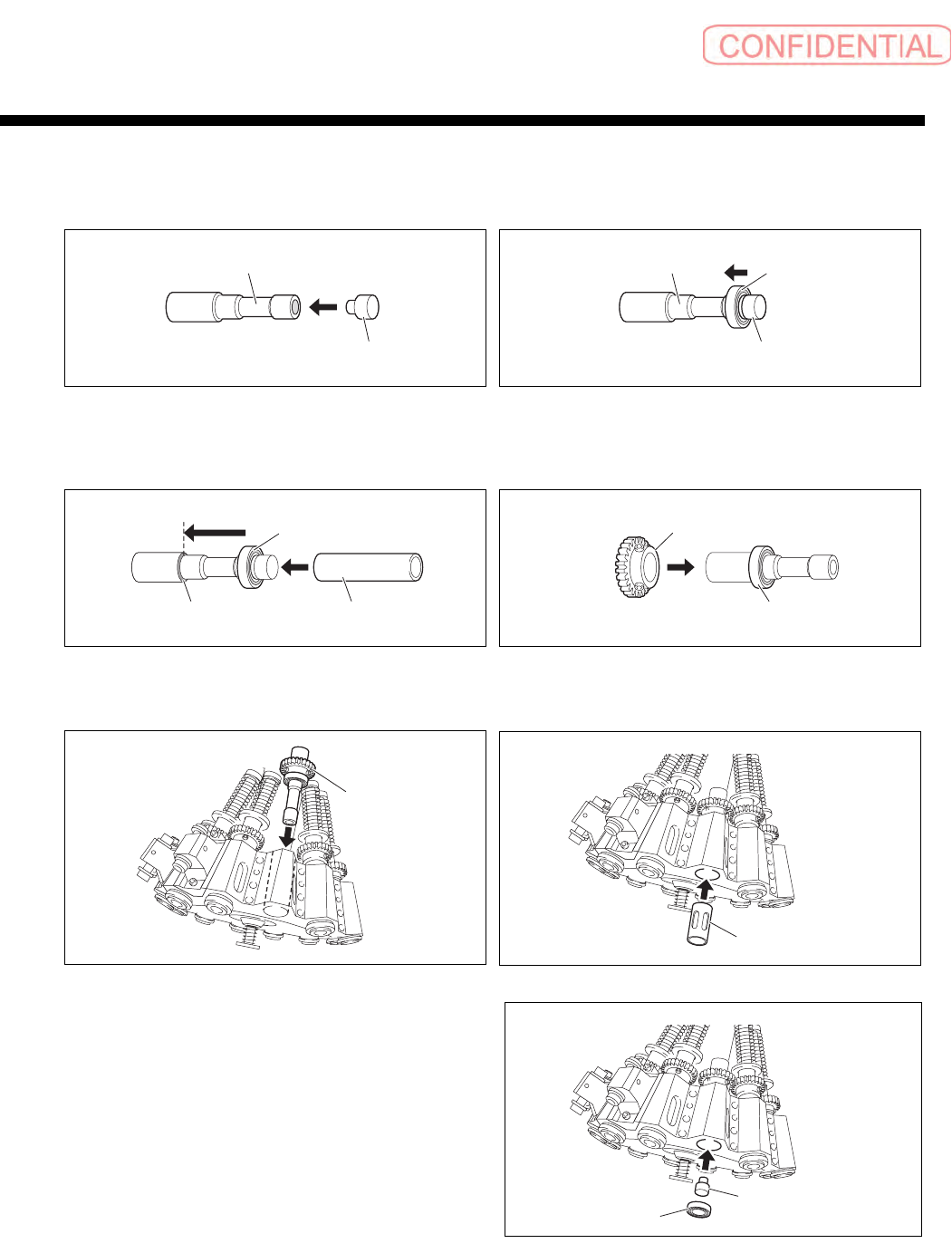 CONFIDENTIAL