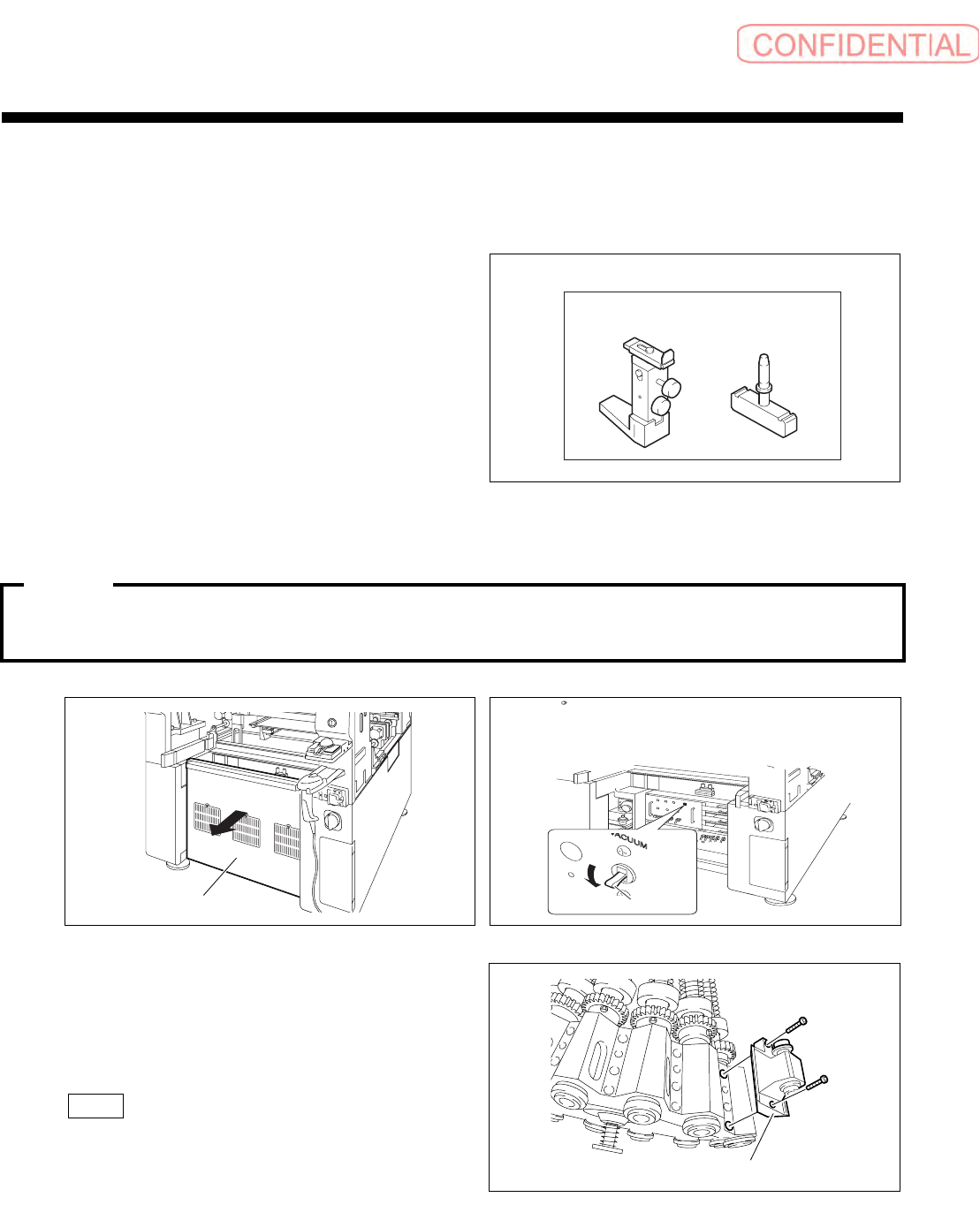 CONFIDENTIAL

VACUUM