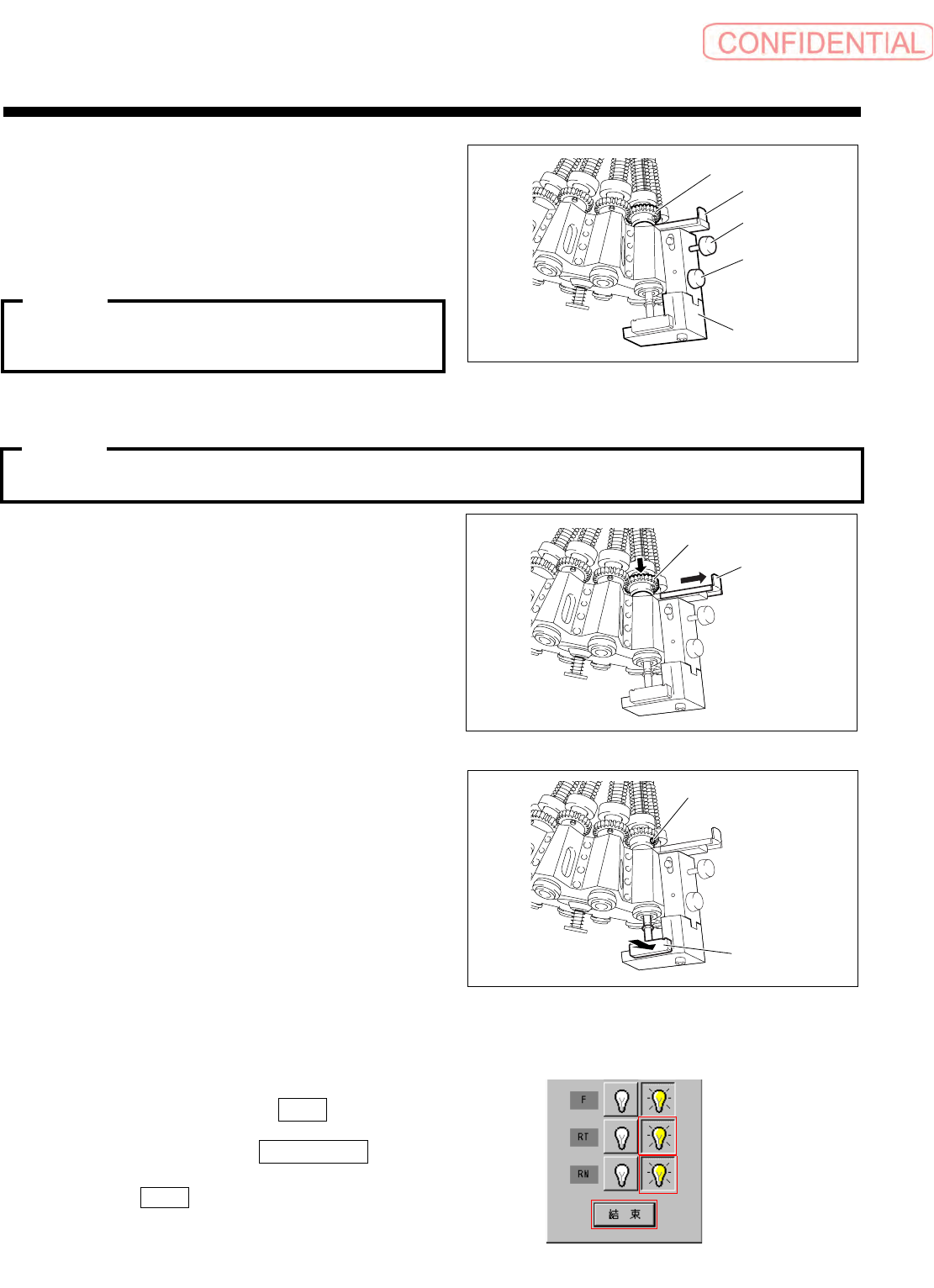 CONFIDENTIAL

F

RT

RN

結 束